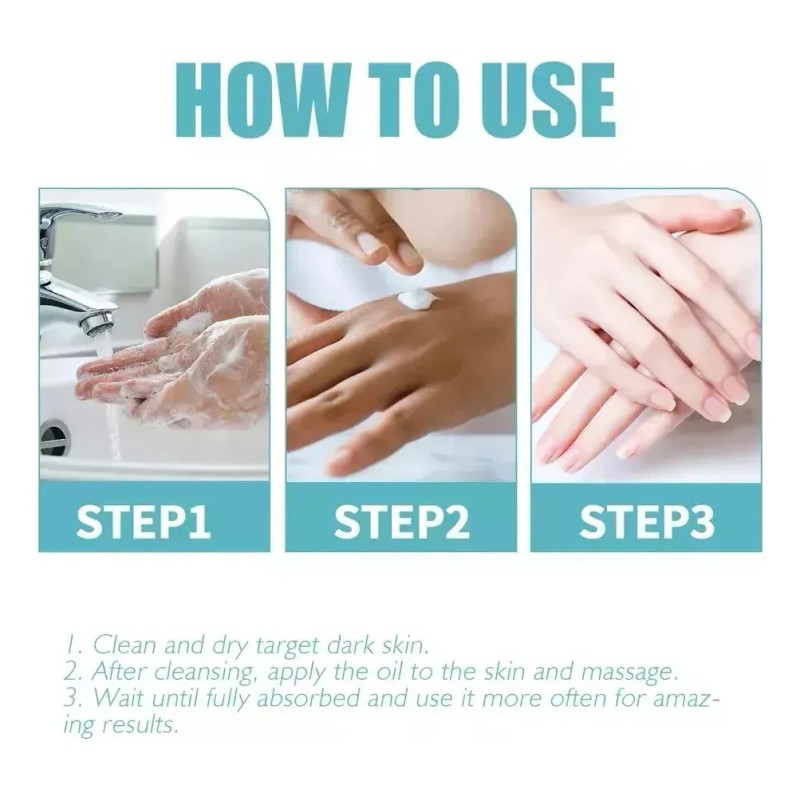 HOW TO USE

STEP1

STEP2

STEP3

1. Clean and dry target dark skin.
2. After cleansing, apply the oil to the skin and massage.
3. Wait until fully absorbed and use it more often for amazing results.