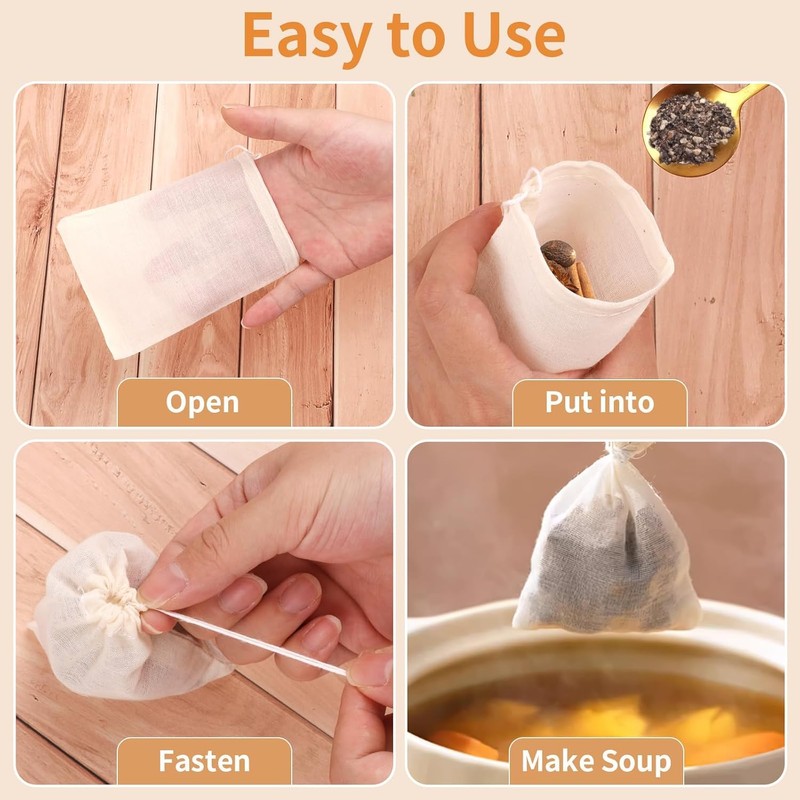 Easy to Use

Open

Put into

Fasten

Make Soup