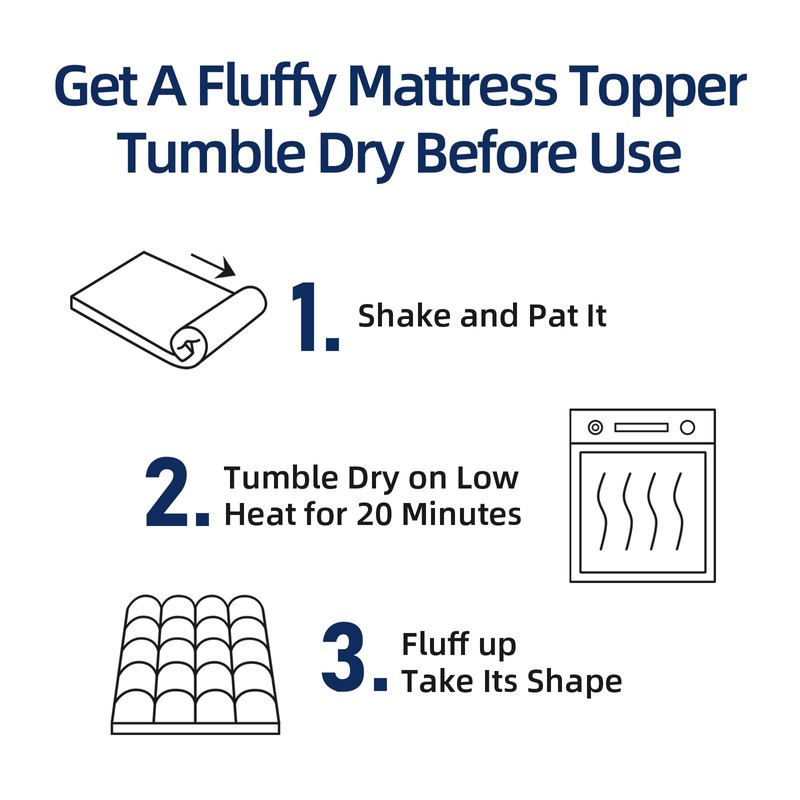 Get A Fluffy Mattress Topper
Tumble Dry Before Use

1. Shake and Pat It

2. Tumble Dry on Low Heat for 20 Minutes

3. Fluff up
Take Its Shape