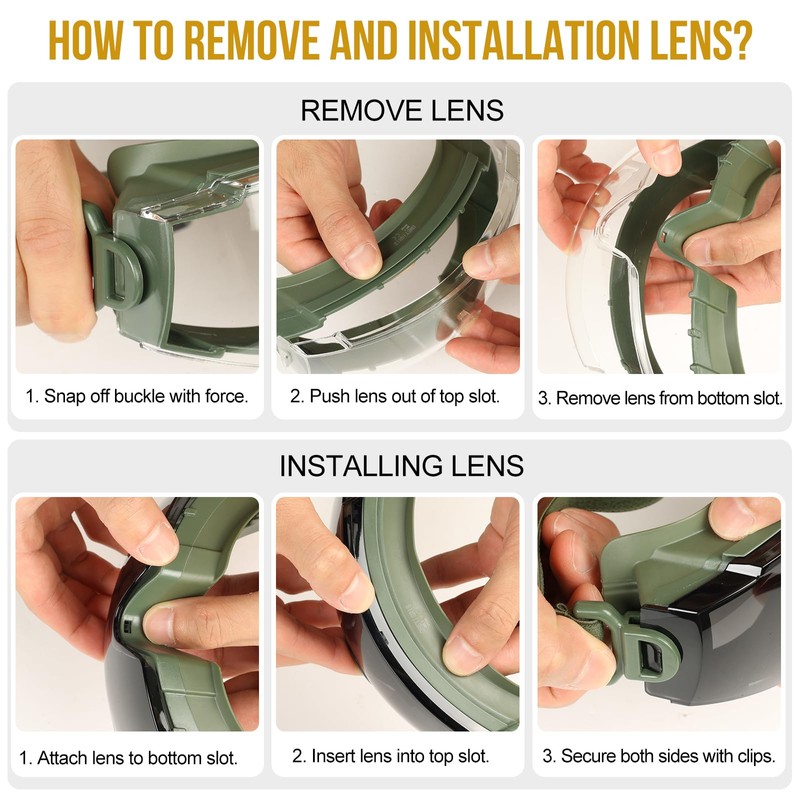 HOW TO REMOVE AND INSTALLATION LENS?

REMOVE LENS

1. Snap off buckle with force.

2. Push lens out of top slot.

3. Remove lens from bottom slot.

INSTALLING LENS

1. Attach lens to bottom slot.

2. Insert lens into top slot.

3. Secure both sides with clips.