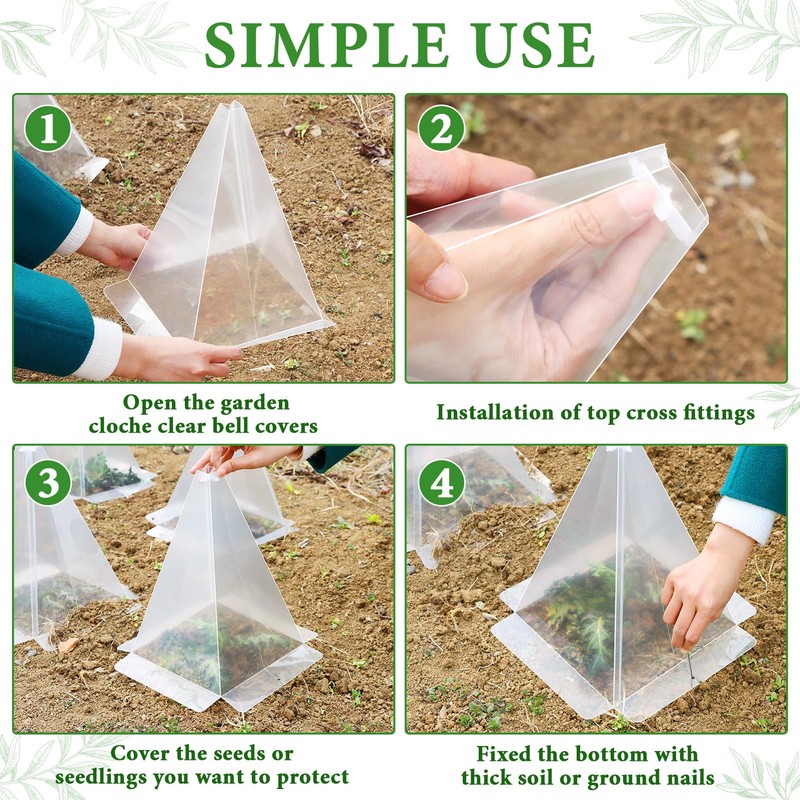 SIMPLE USE

1

Open the garden cloche clear bell covers

2

Installation of top cross fittings

3

Cover the seeds or seedlings you want to protect

4

Fixed the bottom with thick soil or ground nails