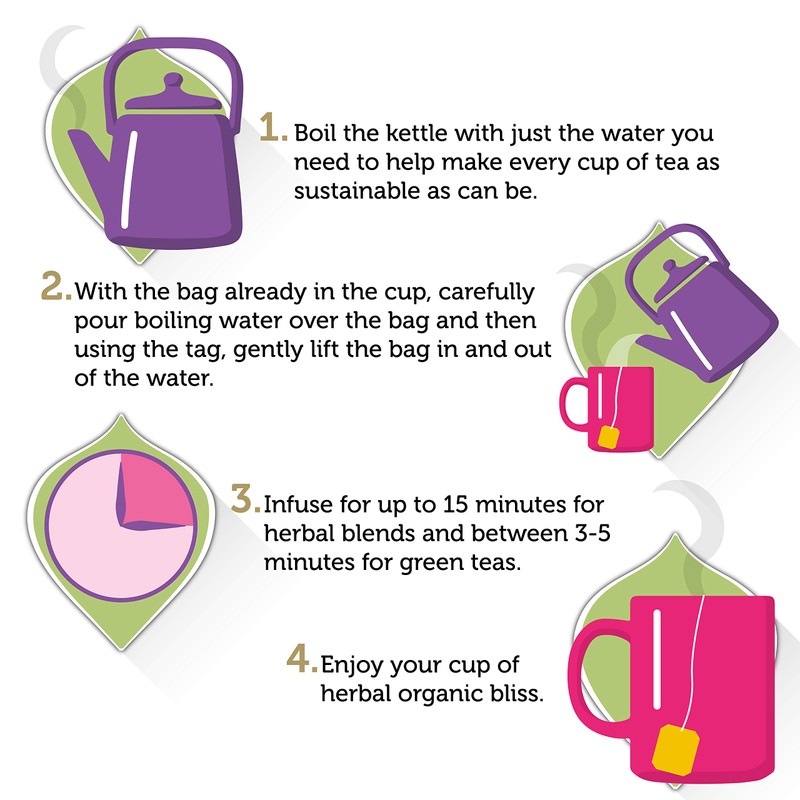 1. Boil the kettle with just the water you need to help make every cup of tea as sustainable as can be.

2. With the bag already in the cup, carefully pour boiling water over the bag and then using the tag, gently lift the bag in and out of the water.

3. Infuse for up to 15 minutes for herbal blends and between 3-5 minutes for green teas.

4. Enjoy your cup of herbal organic bliss.