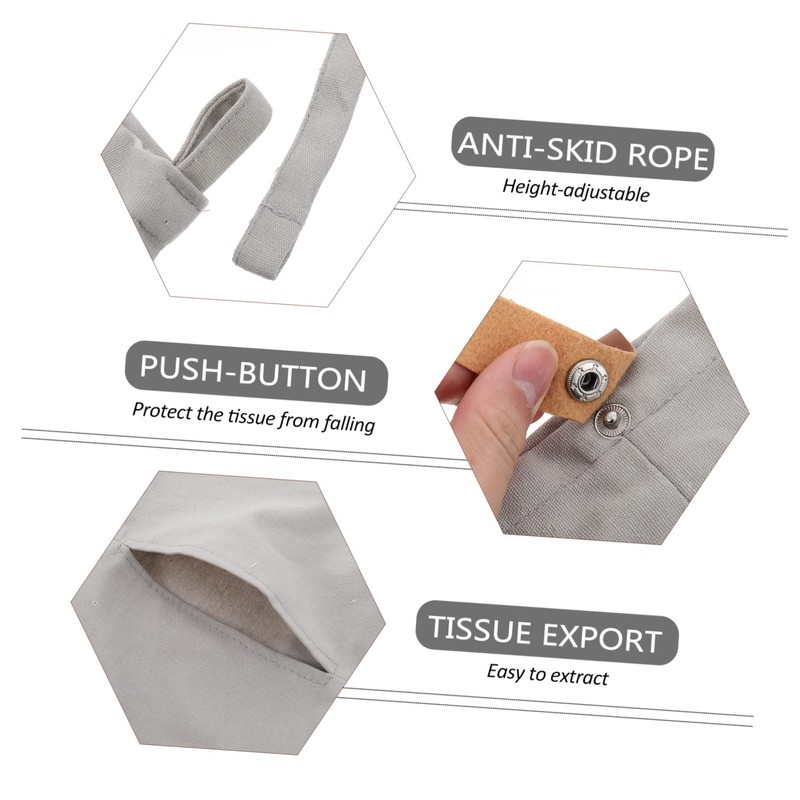 ANTI-SKID ROPE
Height-adjustable

PUSH-BUTTON
Protect the tissue from falling

TISSUE EXPORT
Easy to extract