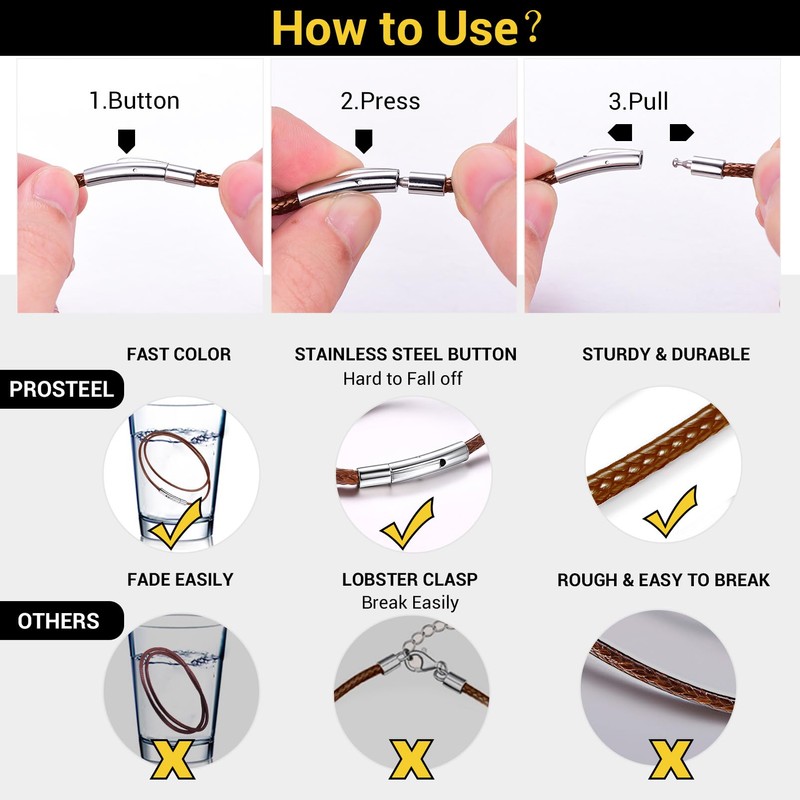 How to Use?

1.Button

2.Press

3.Pull

PROSTEEL

FAST COLOR

STAINLESS STEEL BUTTON
Hard to Fall off

STURDY & DURABLE

OTHERS

FADE EASILY

LOBSTER CLASP
Break Easily

ROUGH & EASY TO BREAK

X

X

X