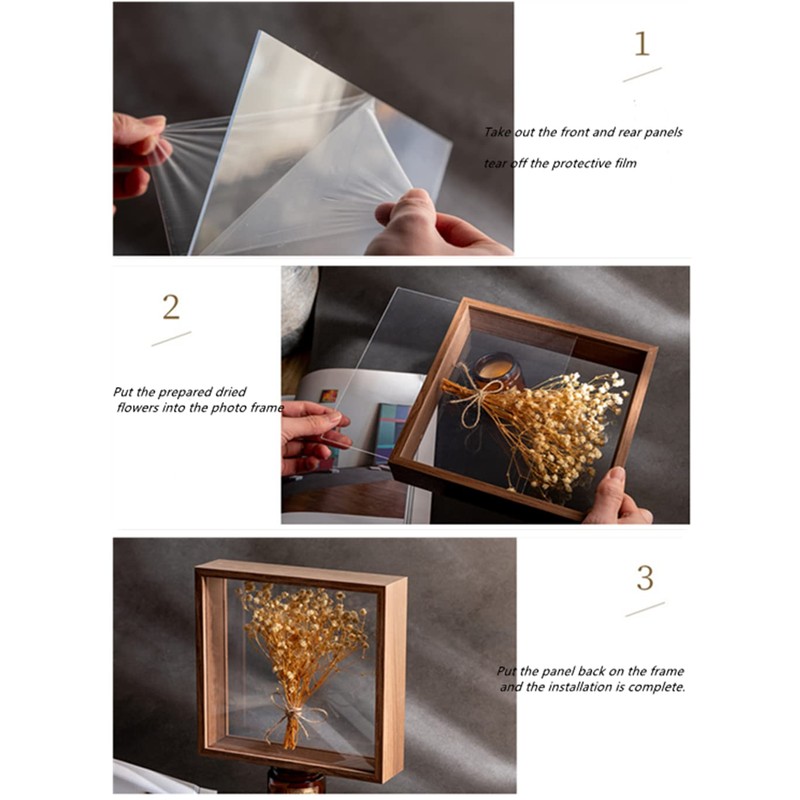 1

Take out the front and rear panels

tear off the protective film

2

Put the prepared dried flowers into the photo frame

3

Put the panel back on the frame and the installation is complete.