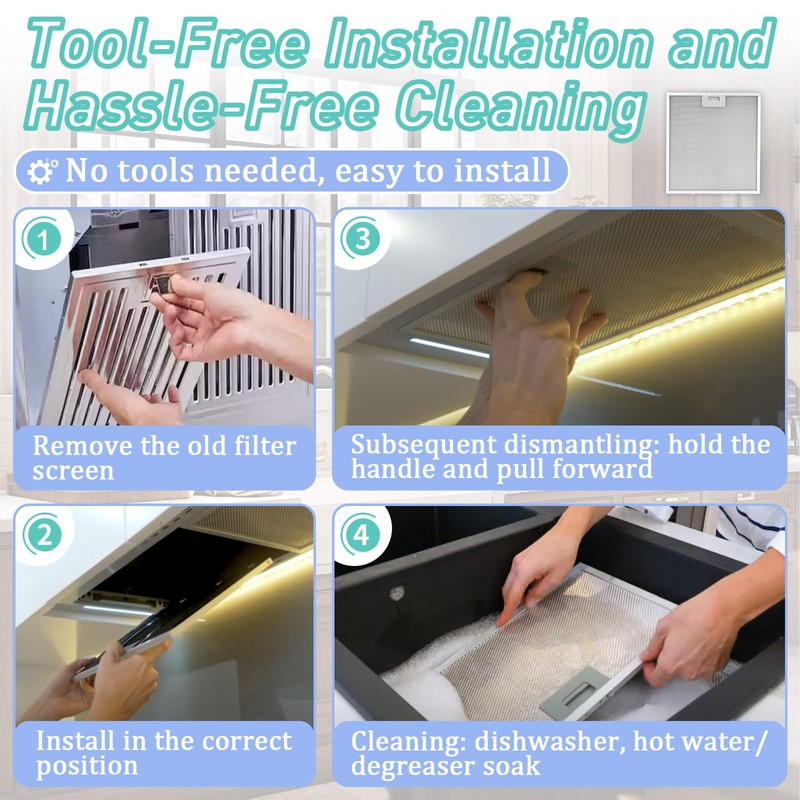 Tool-Free Installation and Hassle-Free Cleaning

No tools needed, easy to install

1
Remove the old filter screen

3
Subsequent dismantling: hold the handle and pull forward

2
Install in the correct position

4
Cleaning: dishwasher, hot water/ degreaser soak