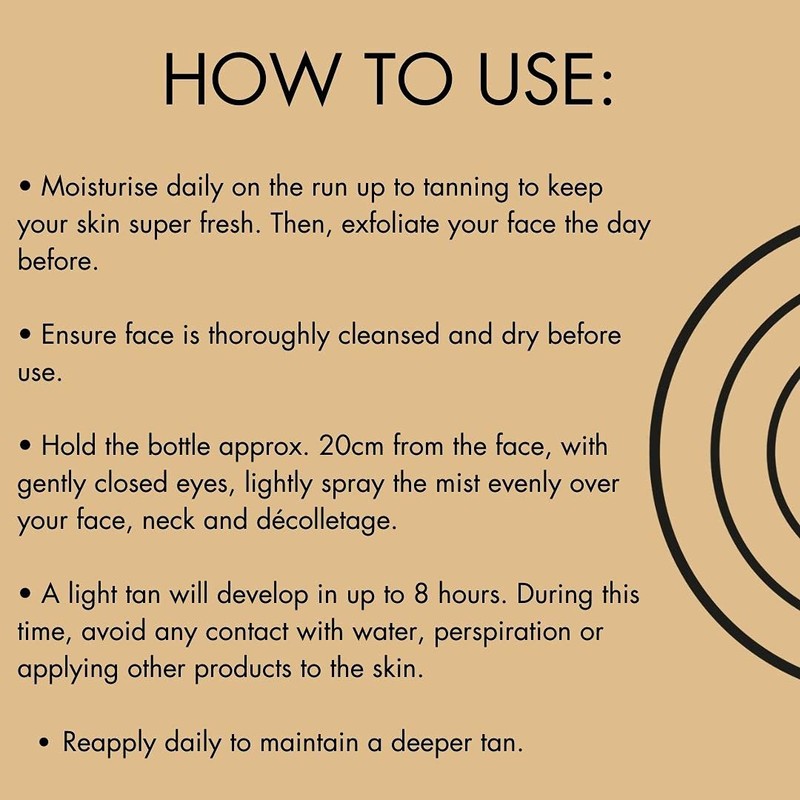 HOW TO USE:

• Moisturise daily on the run up to tanning to keep your skin super fresh. Then, exfoliate your face the day before.

• Ensure face is thoroughly cleansed and dry before use.

• Hold the bottle approx. 20cm from the face, with gently closed eyes, lightly spray the mist evenly over your face, neck and décolletage.

• A light tan will develop in up to 8 hours. During this time, avoid any contact with water, perspiration or applying other products to the skin.

• Reapply daily to maintain a deeper tan.