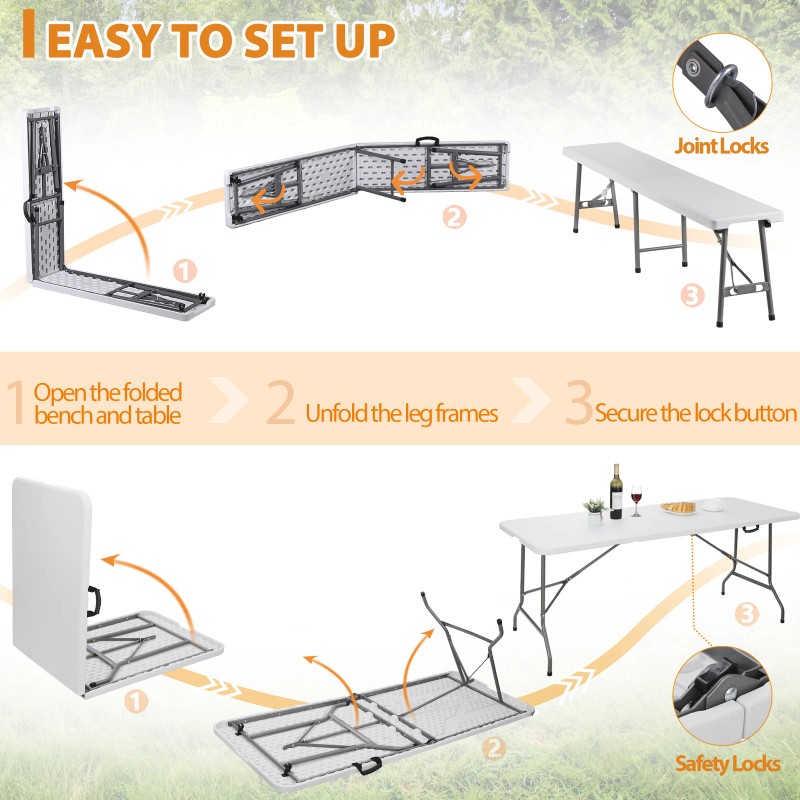 EASY TO SET UP

Joint Locks

1

2

3

1 Open the folded bench and table

2 Unfold the leg frames

3 Secure the lock button

1

2

3

Safety Locks