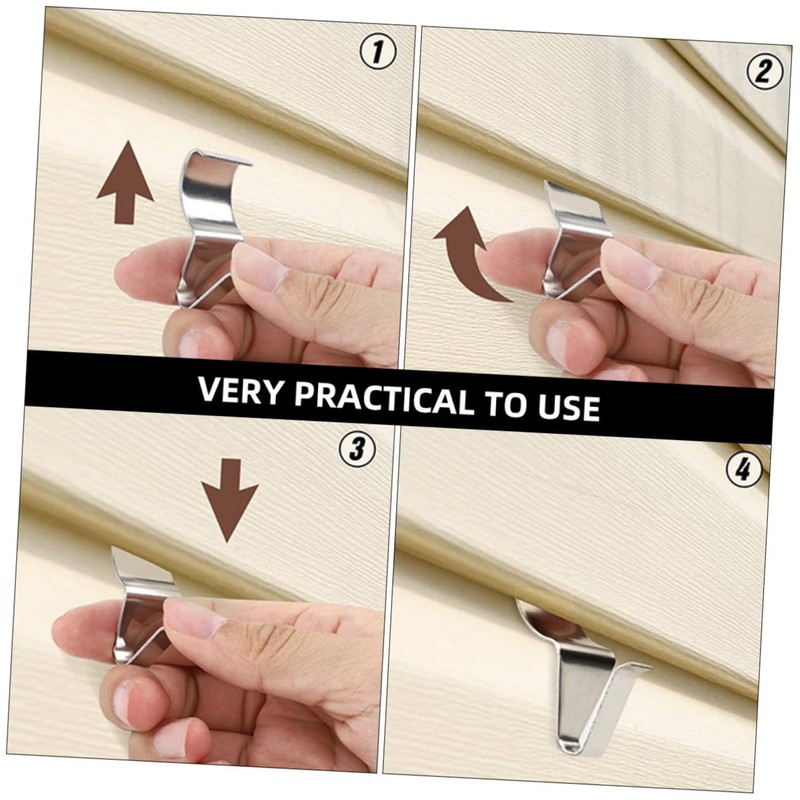 1

2

VERY PRACTICAL TO USE

3

4