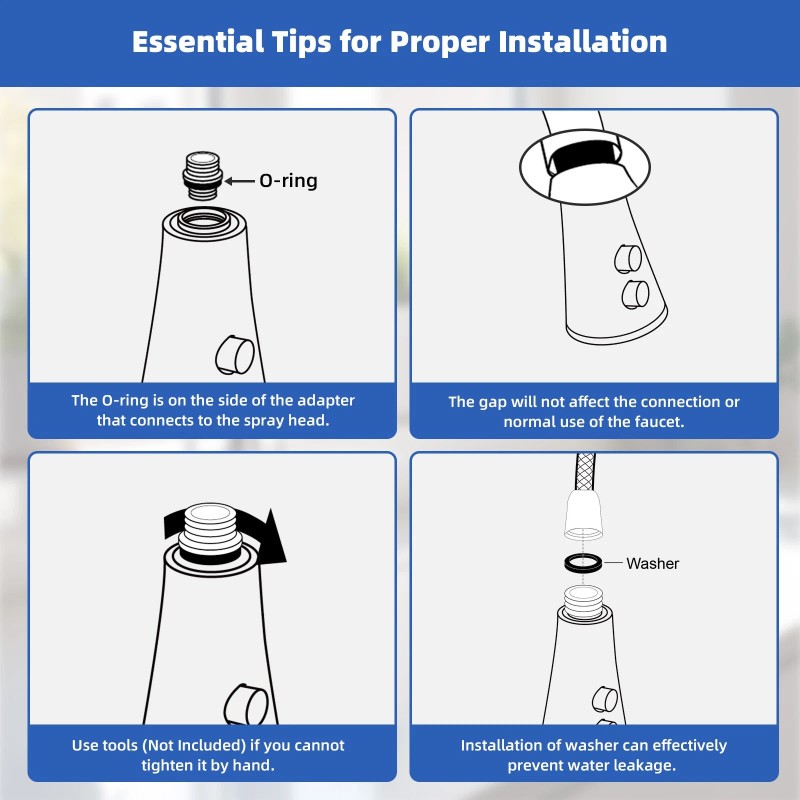 Essential Tips for Proper Installation

O-ring

The O-ring is on the side of the adapter that connects to the spray head.

The gap will not affect the connection or normal use of the faucet.

Use tools (Not Included) if you cannot tighten it by hand.

Washer

Installation of washer can effectively prevent water leakage.