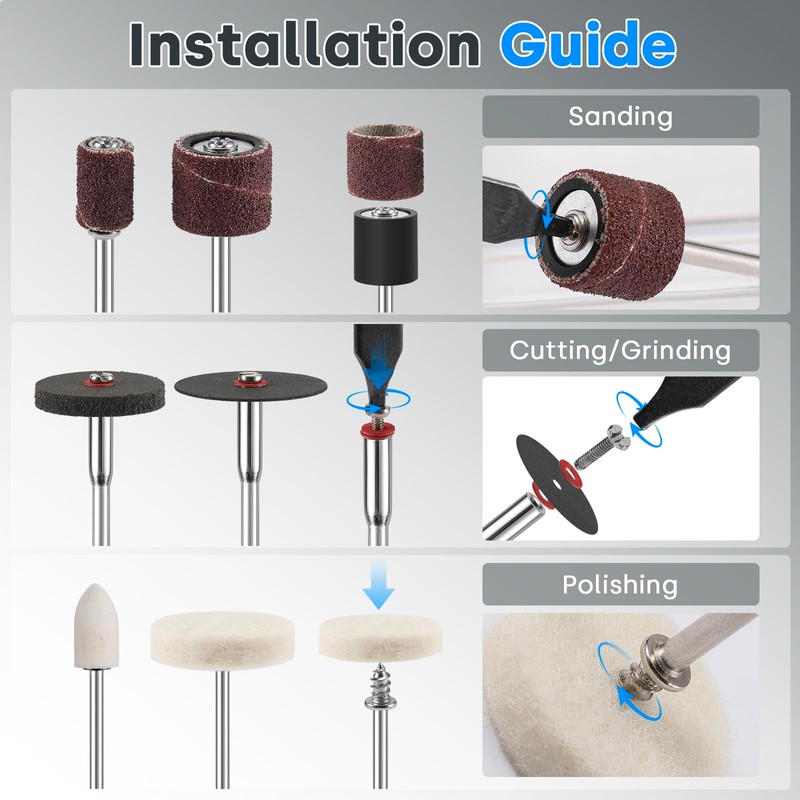 Installation Guide

Sanding

Cutting/Grinding

Polishing