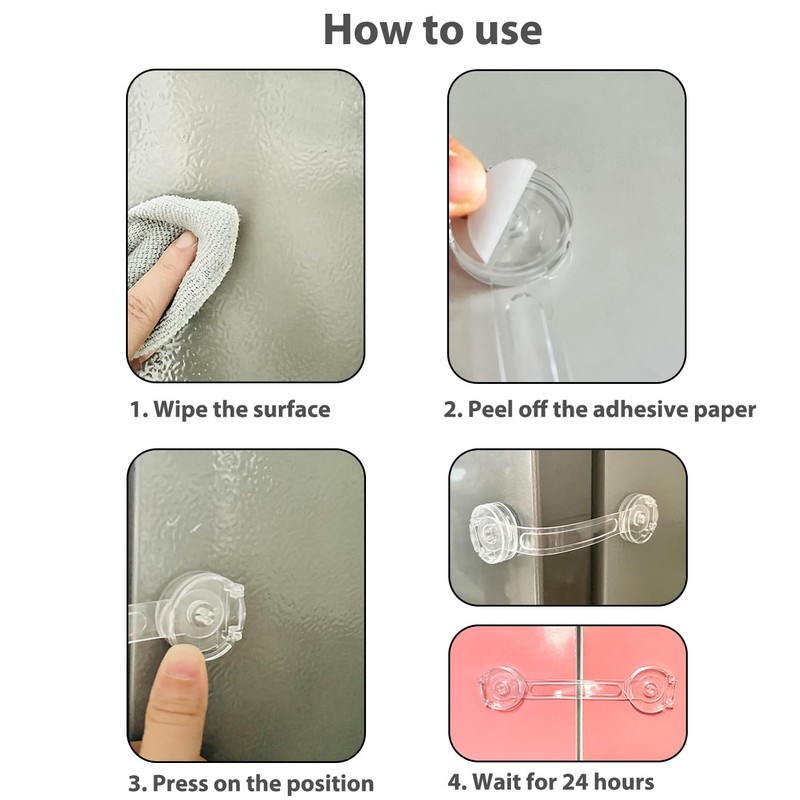 How to use

1. Wipe the surface

2. Peel off the adhesive paper

3. Press on the position

4. Wait for 24 hours