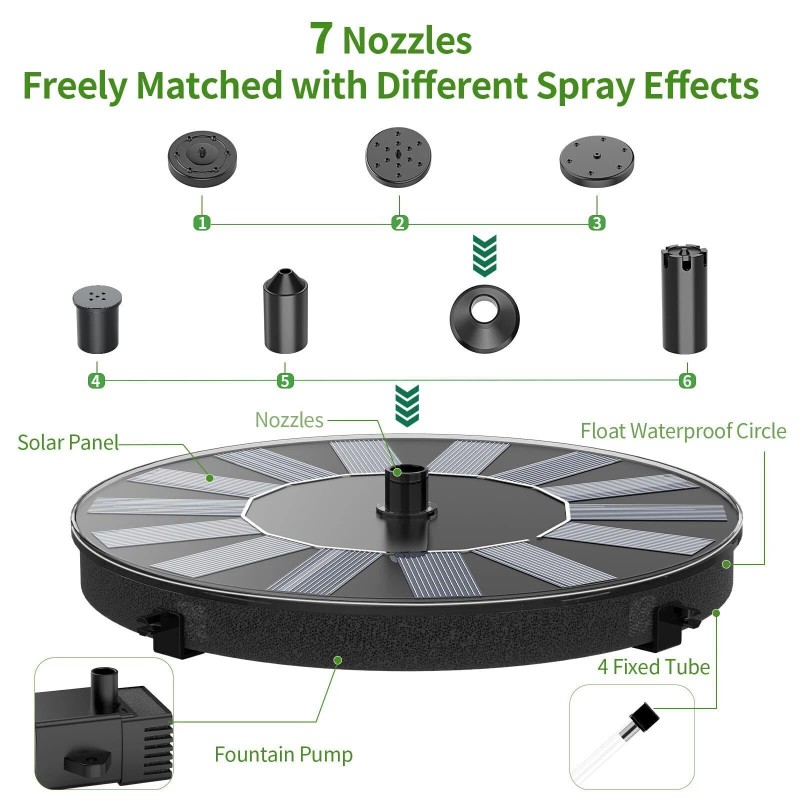 7 Nozzles
Freely Matched with Different Spray Effects

1
2
3

4
5
6

Nozzles
Solar Panel
Float Waterproof Circle

4 Fixed Tube

Fountain Pump