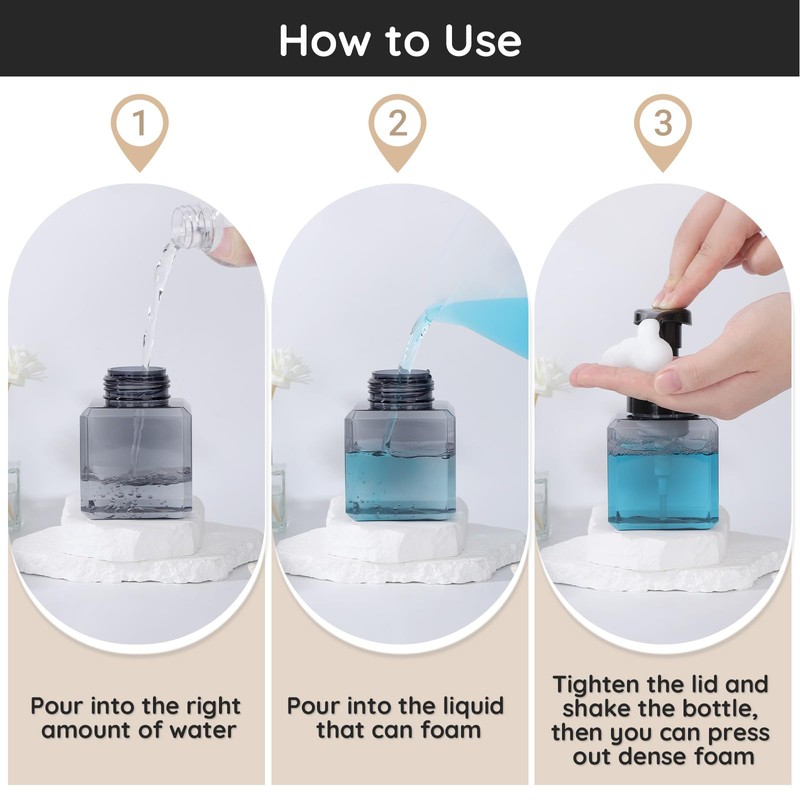 How to Use

1

Pour into the right amount of water

2

Pour into the liquid that can foam

3

Tighten the lid and shake the bottle, then you can press out dense foam