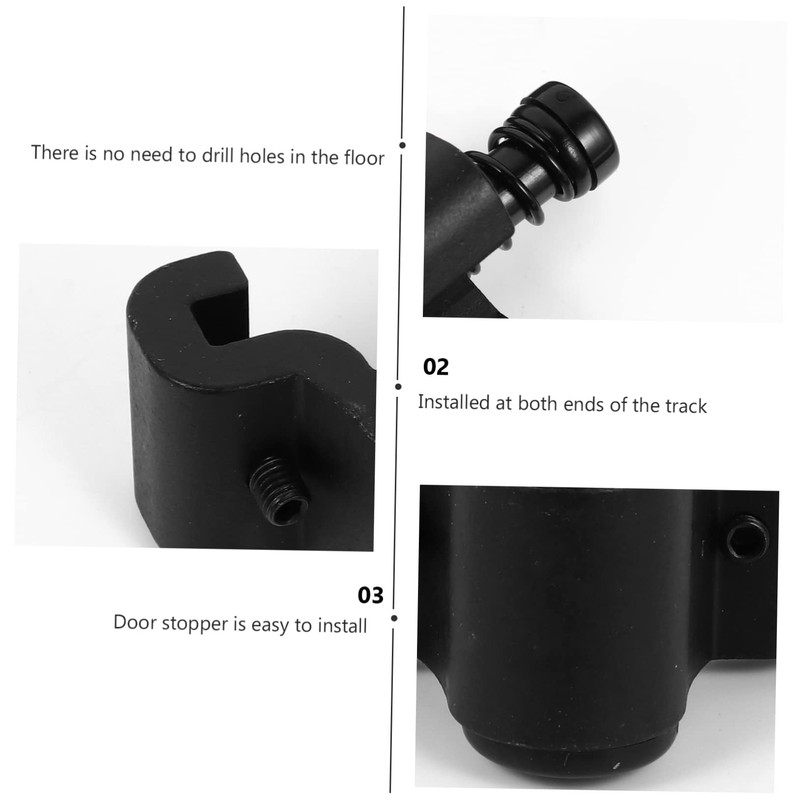 There is no need to drill holes in the floor

02
Installed at both ends of the track

03
Door stopper is easy to install