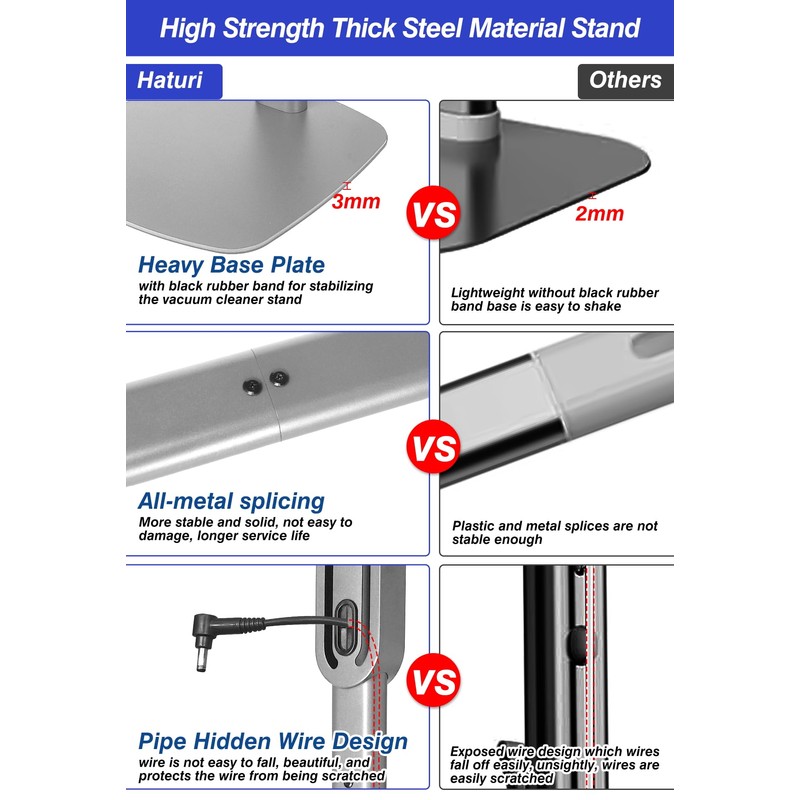 High Strength Thick Steel Material Stand

Haturi

Others

3mm

VS

2mm

Heavy Base Plate
with black rubber band for stabilizing the vacuum cleaner stand

Lightweight without black rubber band base is easy to shake

VS

All-metal splicing
More stable and solid, not easy to damage, longer service life

Plastic and metal splices are not stable enough

VS

Pipe Hidden Wire Design
wire is not easy to fall, beautiful, and protects the wire from being scratched

Exposed wire design which wires fall off easily, unsightly, wires are easily scratched