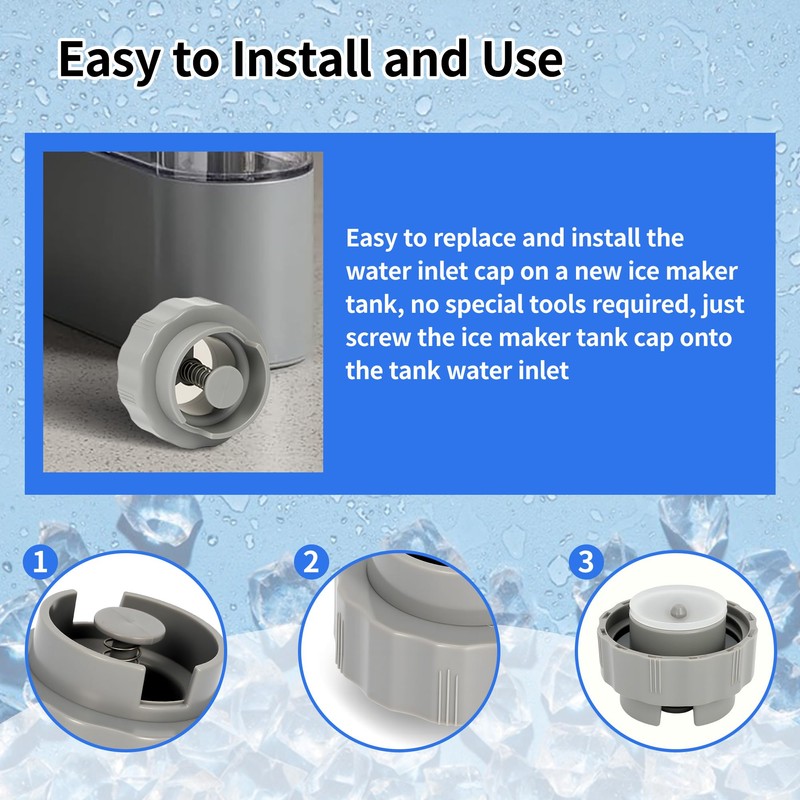 Easy to Install and Use

Easy to replace and install the water inlet cap on a new ice maker tank, no special tools required, just screw the ice maker tank cap onto the tank water inlet

1

2

3