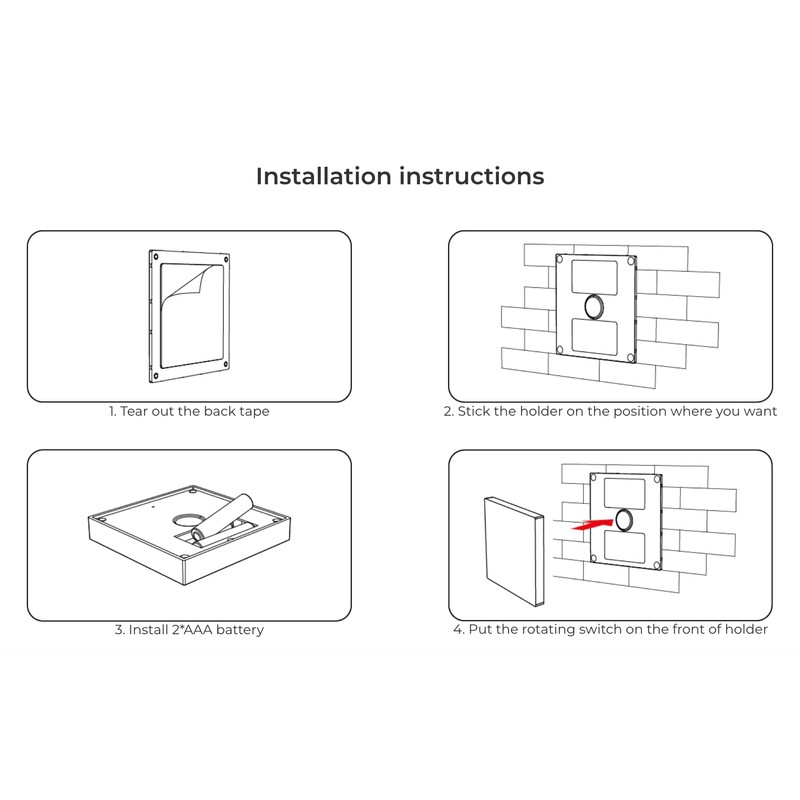 Installation instructions

1. Tear out the back tape

2. Stick the holder on the position where you want

3. Install 2*AAA battery

4. Put the rotating switch on the front of holder