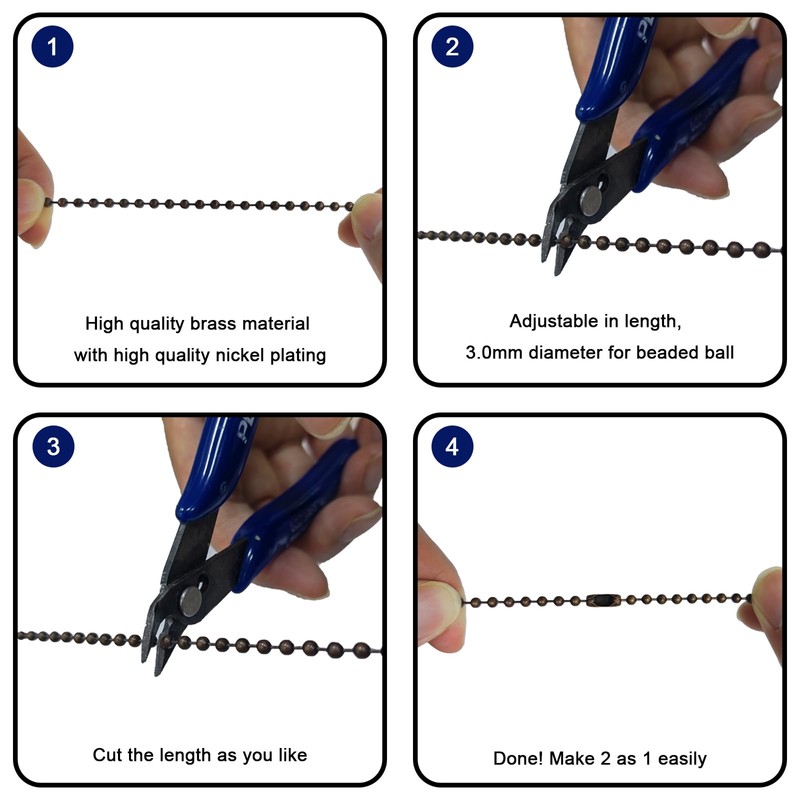 1

High quality brass material
with high quality nickel plating

2

Adjustable in length,
3.0mm diameter for beaded ball

3

Cut the length as you like

4

Done! Make 2 as 1 easily