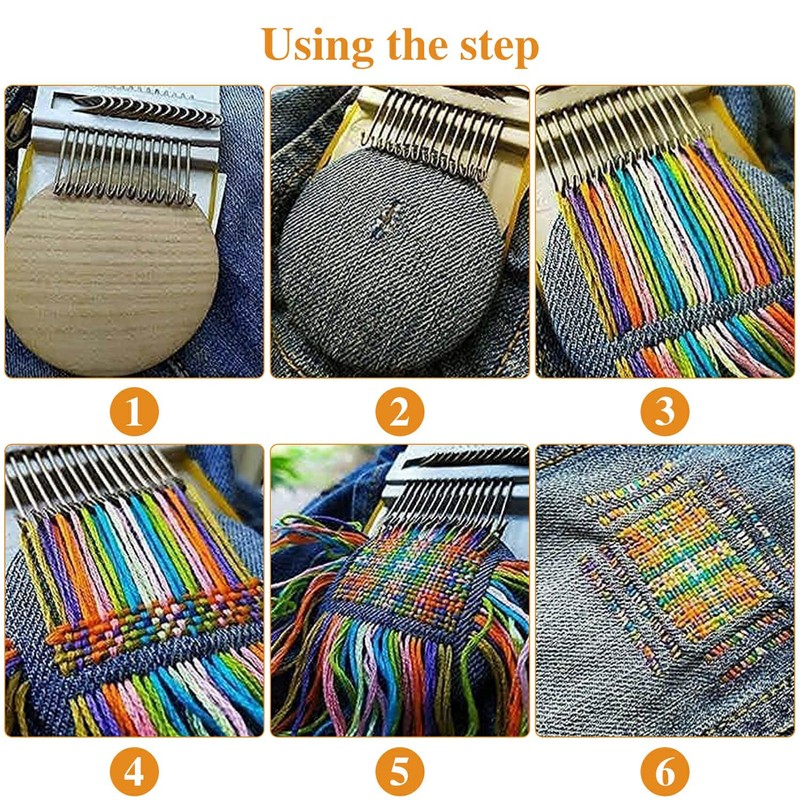 Using the step

1

2

3

4

5

6