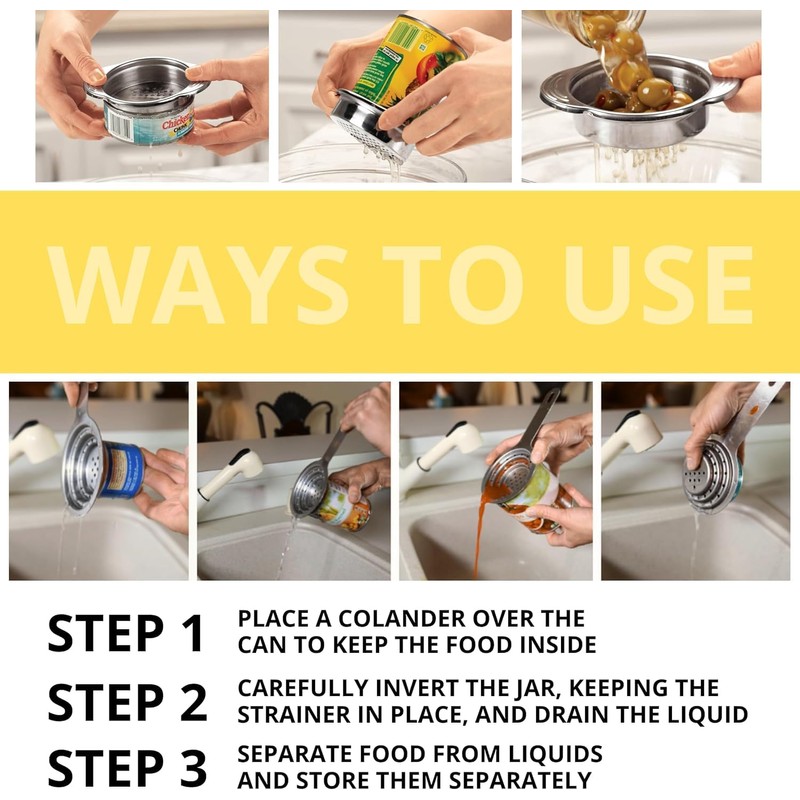 Chicken

WAYS TO USE

STEP 1 PLACE A COLANDER OVER THE CAN TO KEEP THE FOOD INSIDE

STEP 2 CAREFULLY INVERT THE JAR, KEEPING THE STRAINER IN PLACE, AND DRAIN THE LIQUID

STEP 3 SEPARATE FOOD FROM LIQUIDS AND STORE THEM SEPARATELY