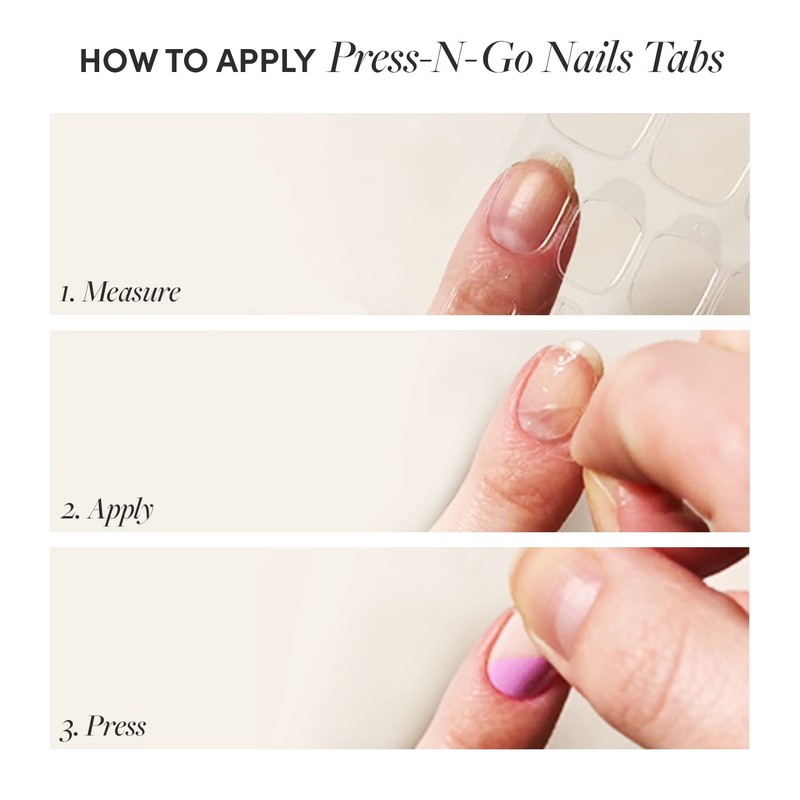 HOW TO APPLY Press-N-Go Nails Tabs

1. Measure

2. Apply

3. Press