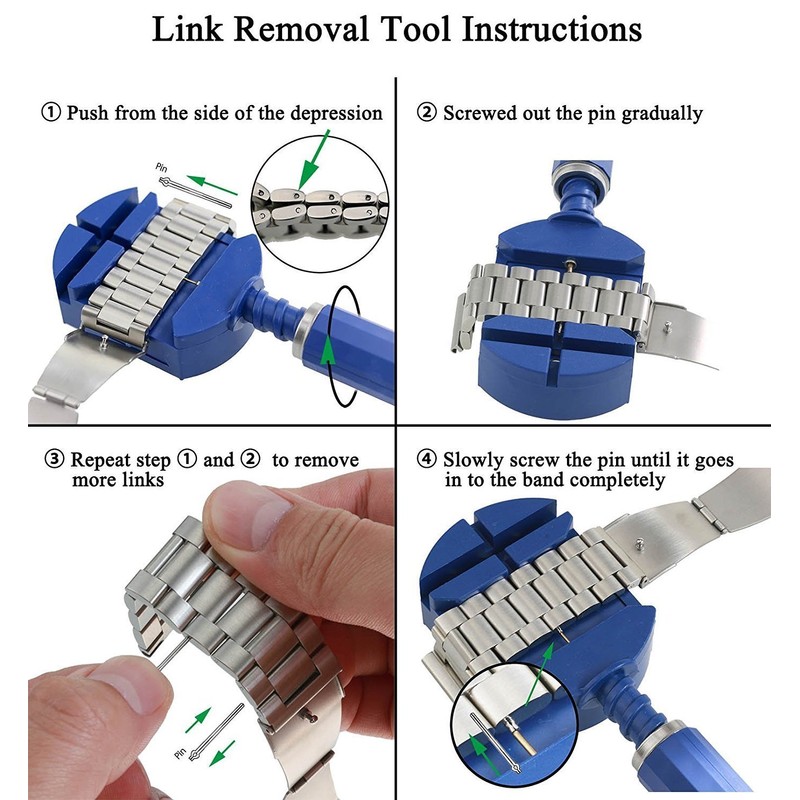 Link Removal Tool Instructions

① Push from the side of the depression

Pin

② Screwed out the pin gradually

③ Repeat step ① and ② to remove more links

Pin

④ Slowly screw the pin until it goes in to the band completely