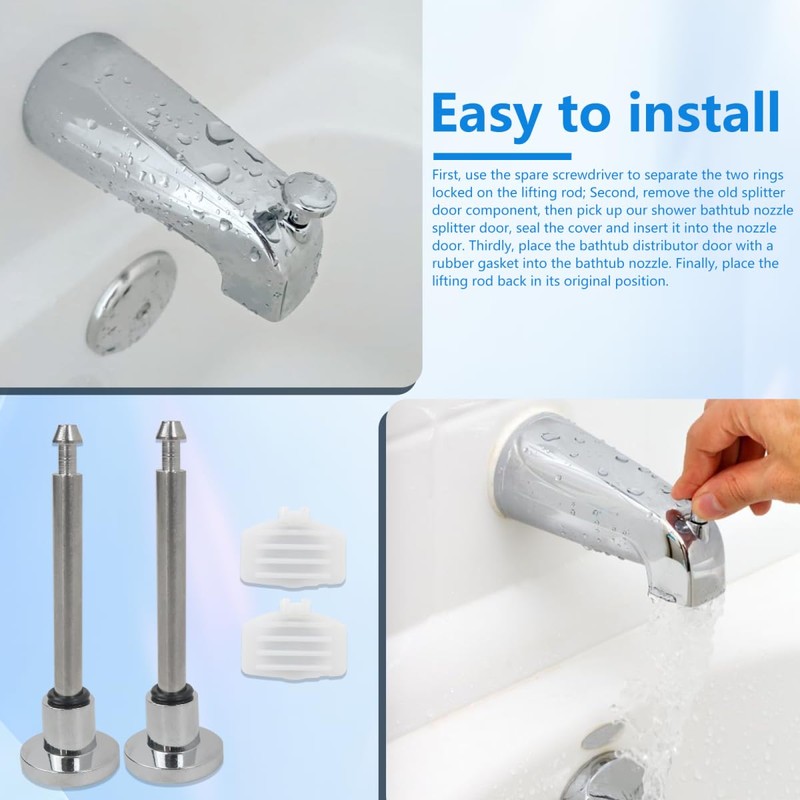 Easy to install

First, use the spare screwdriver to separate the two rings locked on the lifting rod; Second, remove the old splitter door component, then pick up our shower bathtub nozzle splitter door, seal the cover and insert it into the nozzle door. Thirdly, place the bathtub distributor door with a rubber gasket into the bathtub nozzle. Finally, place the lifting rod back in its original position.