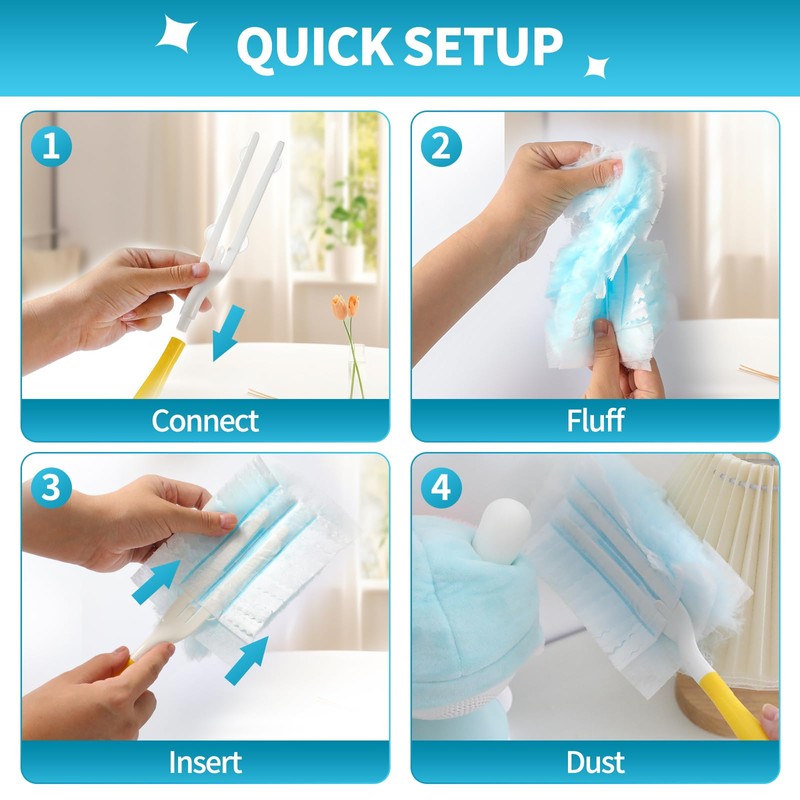 QUICK SETUP

1
Connect

2
Fluff

3
Insert

4
Dust