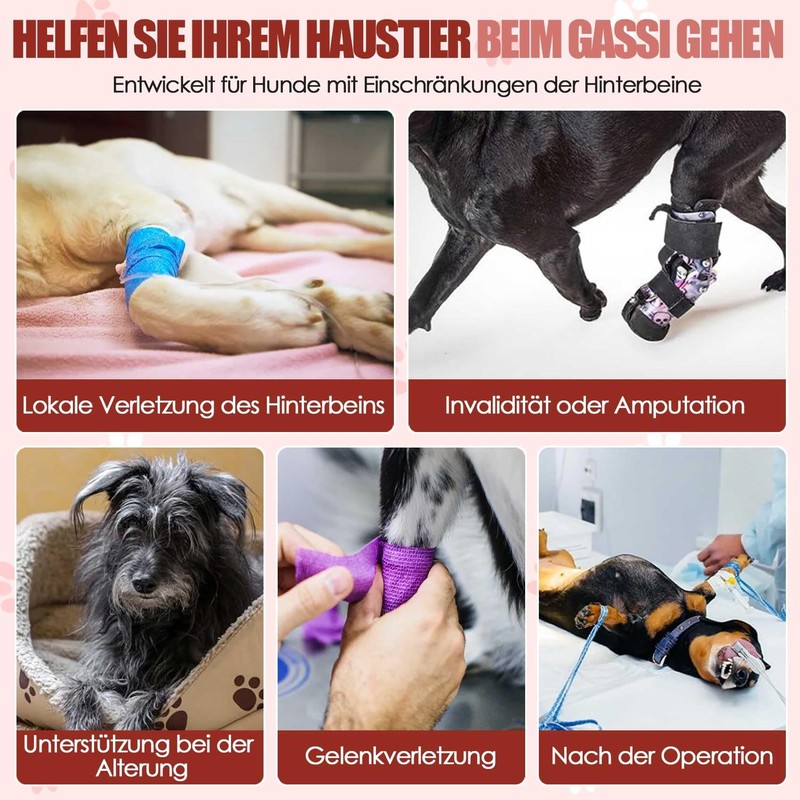 HELFEN SIE IHREM HAUSTIER BEIM GASSI GEHEN

Entwickelt für Hunde mit Einschränkungen der Hinterbeine

Lokale Verletzung des Hinterbeins

Invalidität oder Amputation

Unterstützung bei der Alterung

Gelenkverletzung

Nach der Operation