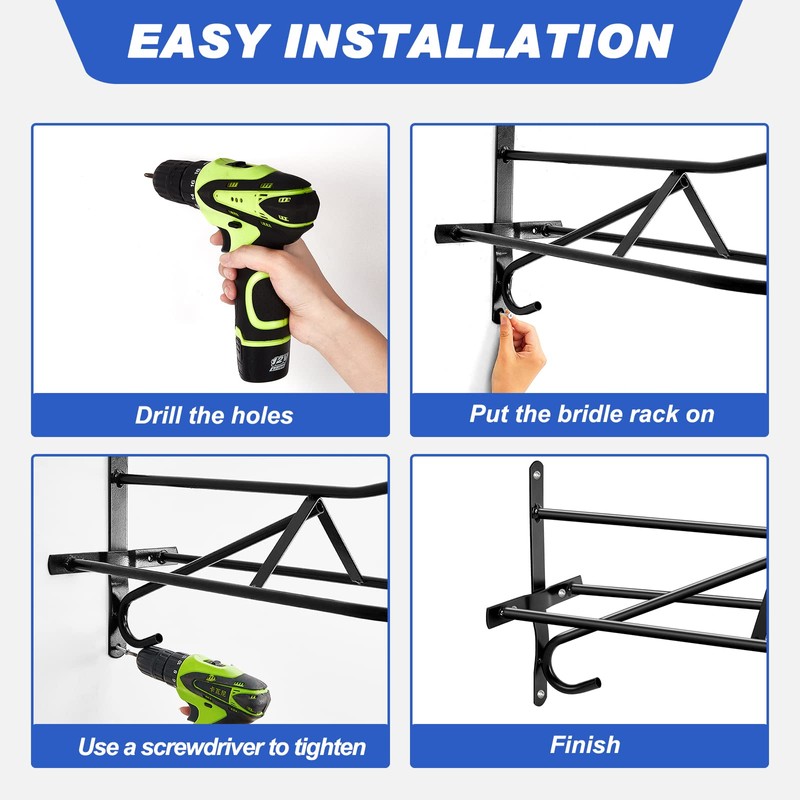 EASY INSTALLATION

Drill the holes

Put the bridle rack on

Use a screwdriver to tighten

Finish