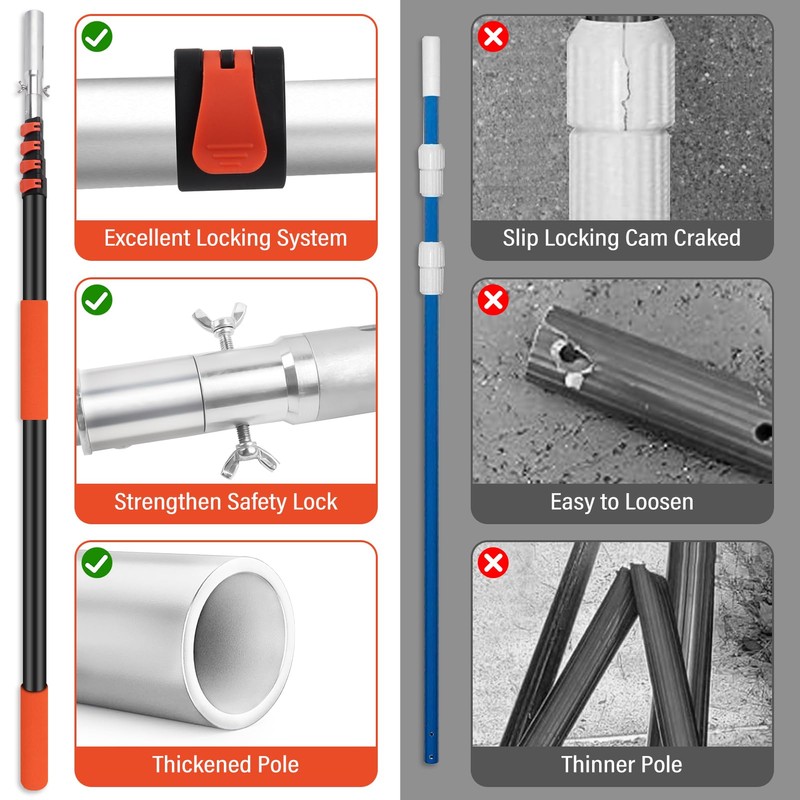 Excellent Locking System

Strengthen Safety Lock

Thickened Pole

Slip Locking Cam Craked

Easy to Loosen

Thinner Pole