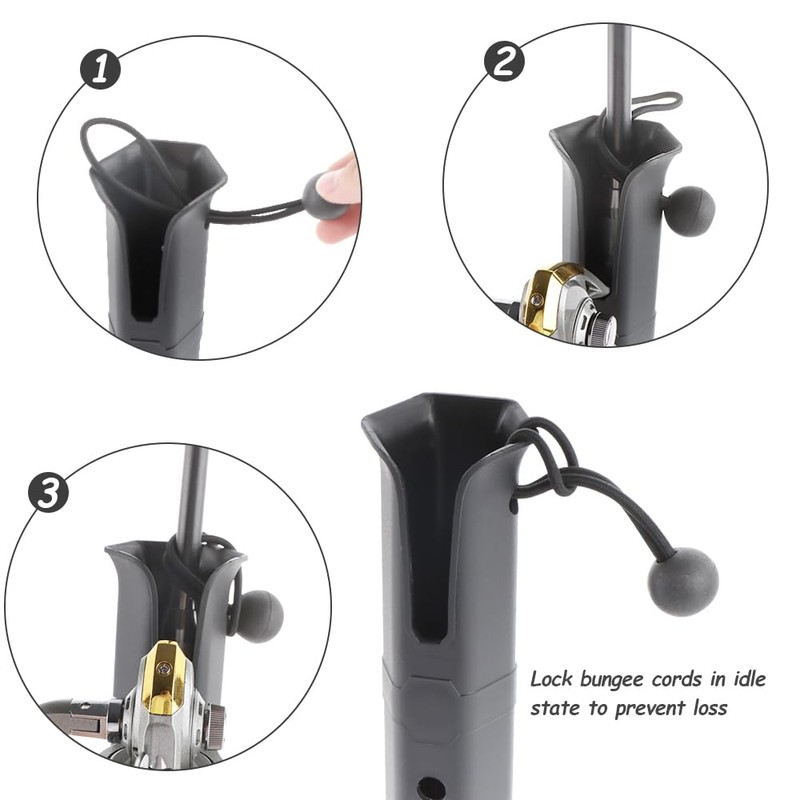 1

2

3

Lock bungee cords in idle state to prevent loss