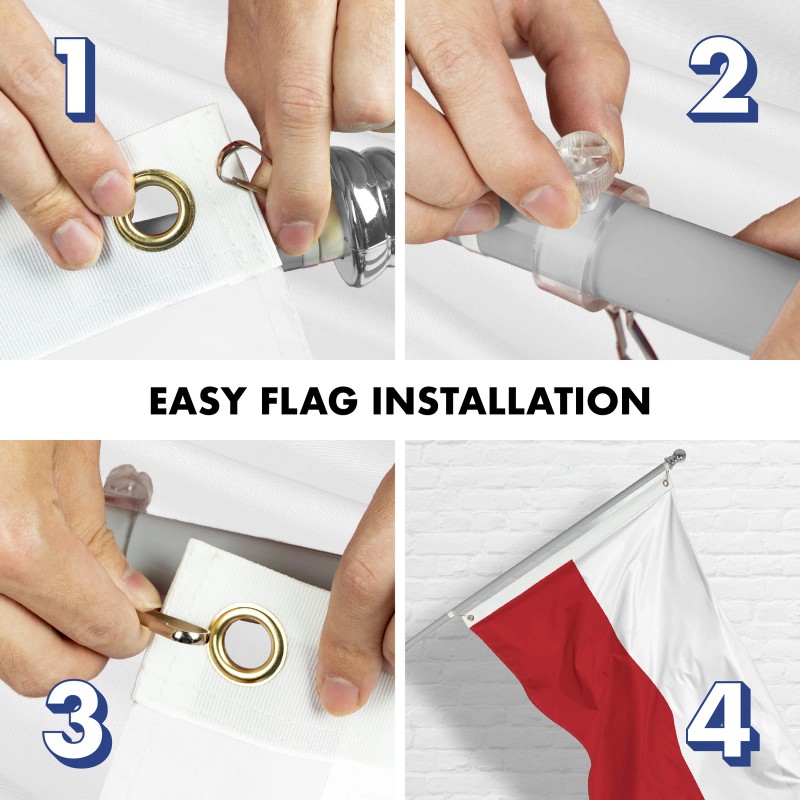 1

2

EASY FLAG INSTALLATION

3

4