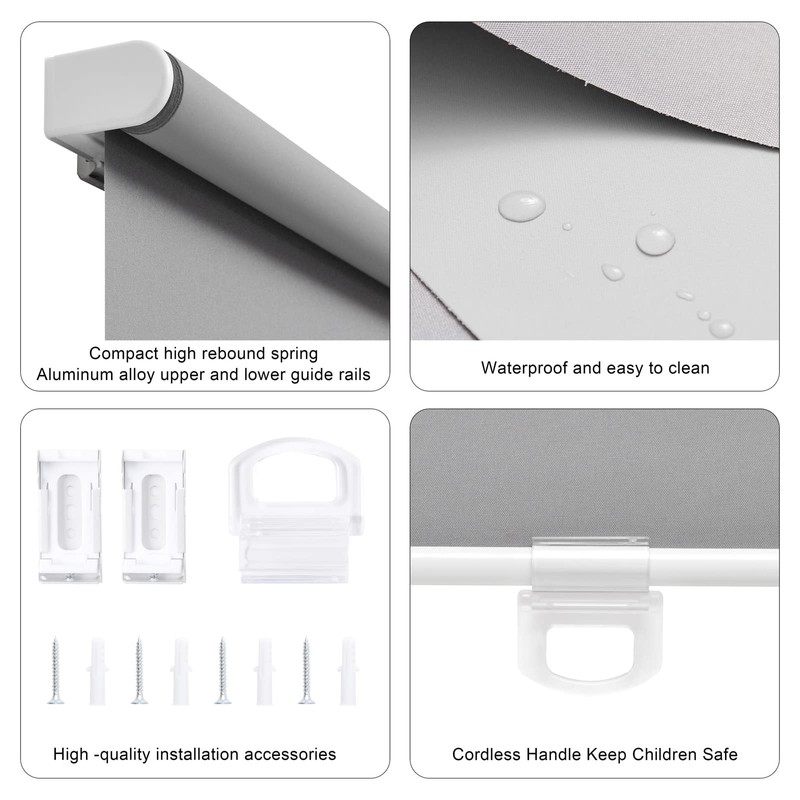 Compact high rebound spring
Aluminum alloy upper and lower guide rails

Waterproof and easy to clean

High -quality installation accessories

Cordless Handle Keep Children Safe