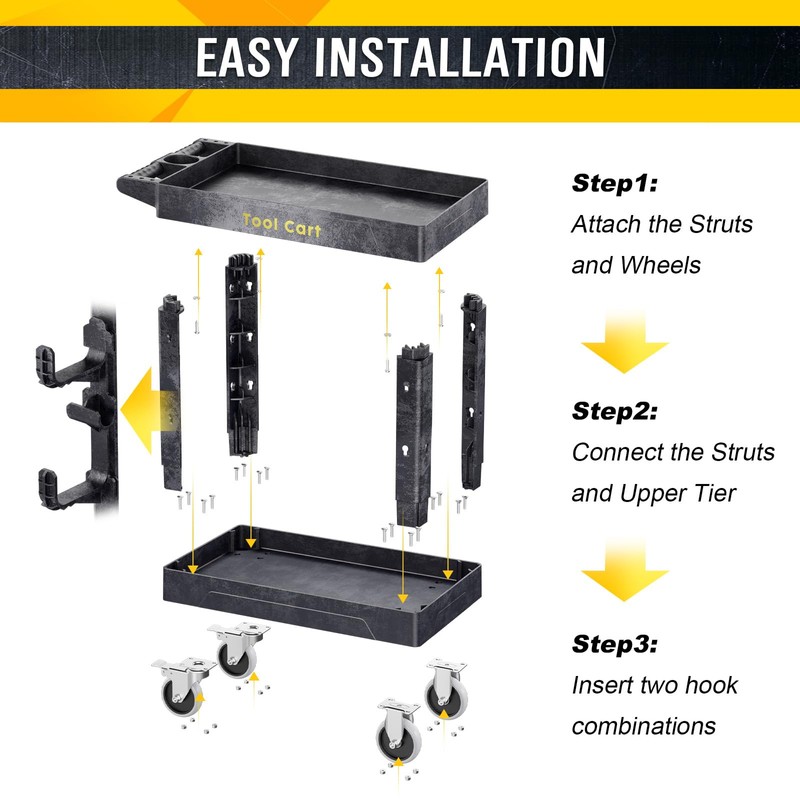 EASY INSTALLATION

Tool Cart

Step1:
Attach the Struts and Wheels

Step2:
Connect the Struts and Upper Tier

Step3:
Insert two hook combinations