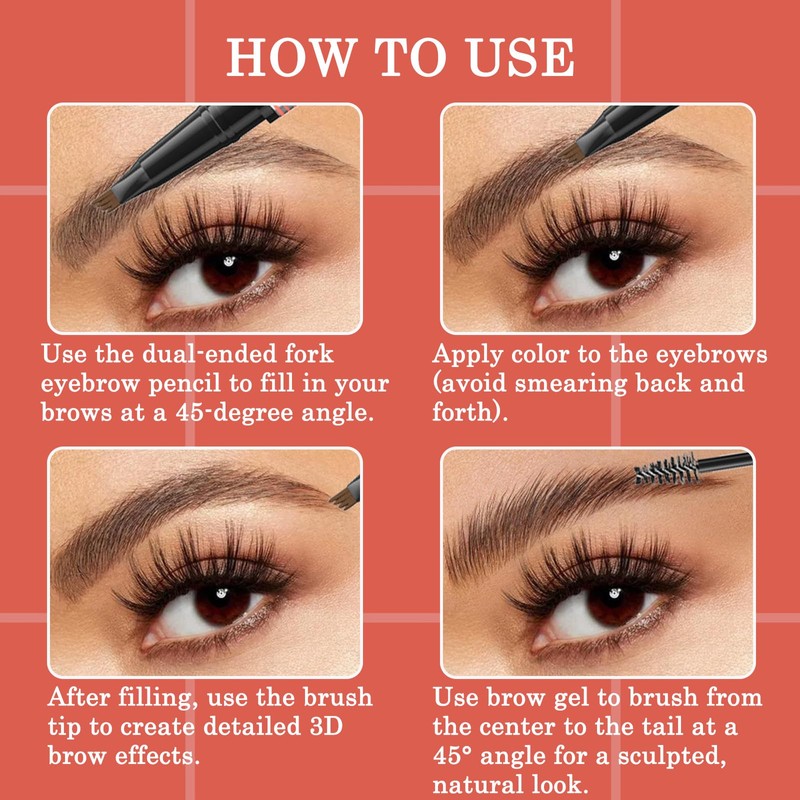 HOW TO USE

Use the dual-ended fork eyebrow pencil to fill in your brows at a 45-degree angle.

Apply color to the eyebrows (avoid smearing back and forth).

After filling, use the brush tip to create detailed 3D brow effects.

Use brow gel to brush from the center to the tail at a 45° angle for a sculpted, natural look.