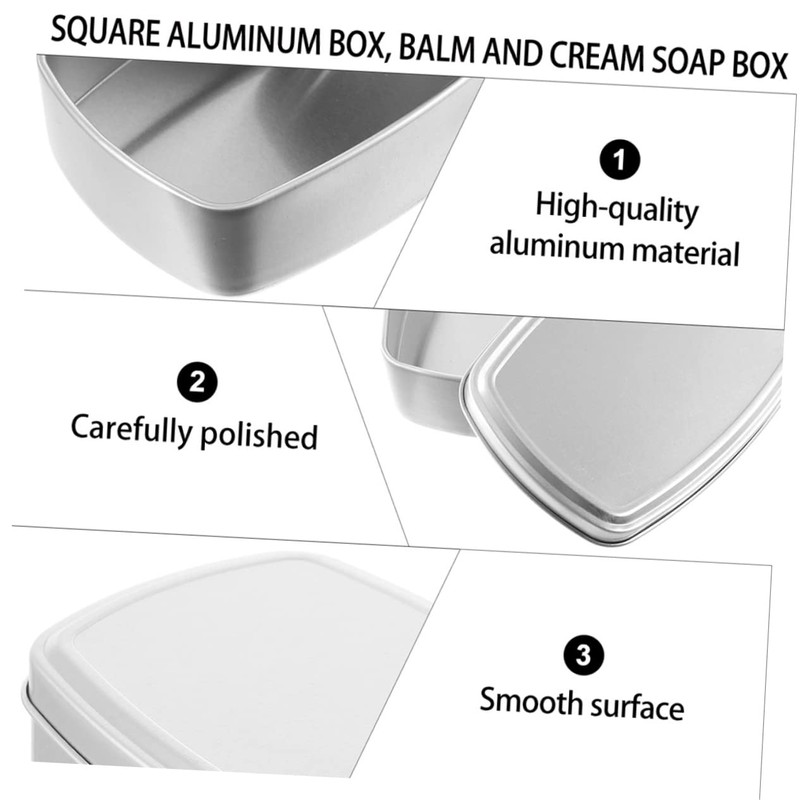 SQUARE ALUMINUM BOX, BALM AND CREAM SOAP BOX

1
High-quality aluminum material

2
Carefully polished

3
Smooth surface