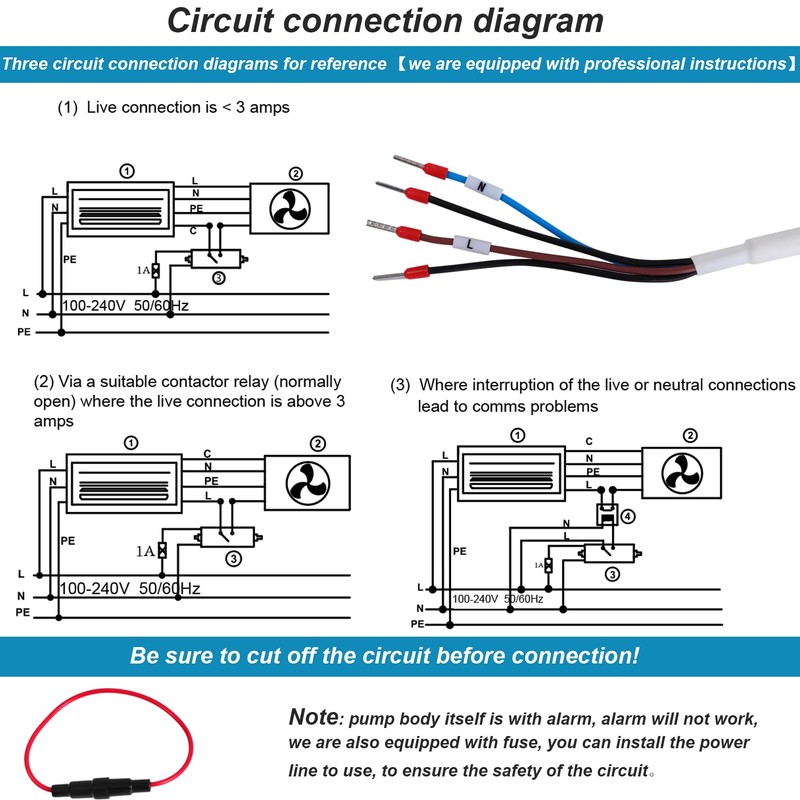 Circuit connection diagram

Three circuit connection diagrams for reference 【we are equipped with professional instructions】

(1) Live connection is < 3 amps

①
②
L
N
L
N
PE
C
PE
1A
③
L
N
PE
100-240V 50/60Hz

N
L

(2) Via a suitable contactor relay (normally open) where the live connection is above 3 amps

①
②
L
N
C
N
PE
L
PE
1A
③
L
N
PE
100-240V 50/60Hz

(3) Where interruption of the live or neutral connections lead to comms problems

①
②
L
N
C
N
PE
L
④
N
L
PE
1A
③
L
N
PE
100-240V 50/60Hz

Be sure to cut off the circuit before connection!

Note: pump body itself is with alarm, alarm will not work, we are also equipped with fuse, you can install the power line to use, to ensure the safety of the circuit。