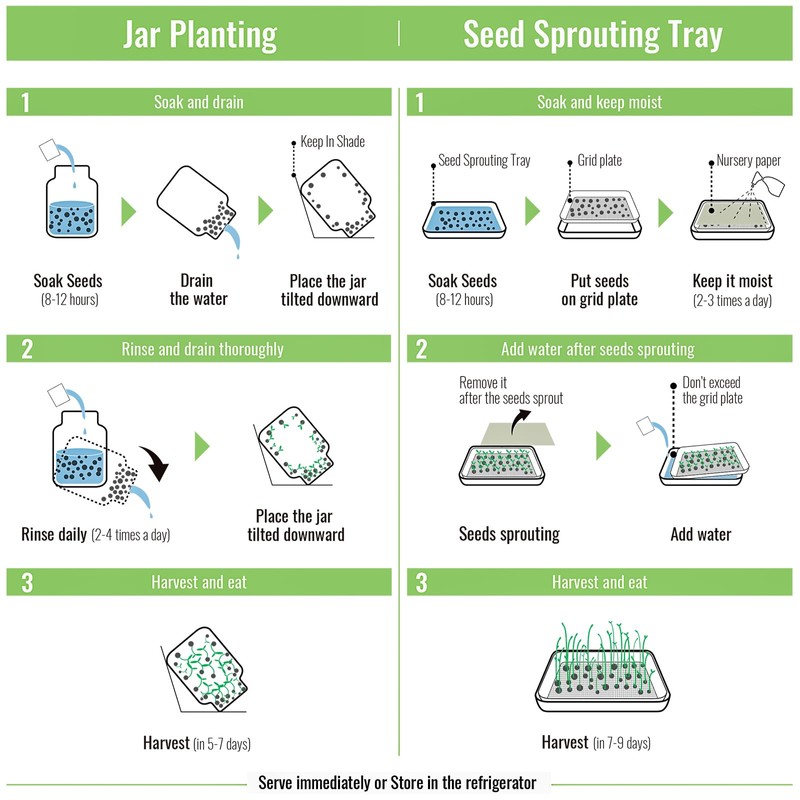 Jar Planting

1 Soak and drain

Keep In Shade

Soak Seeds (8-12 hours)

Drain the water

Place the jar tilted downward

2 Rinse and drain thoroughly

Rinse daily (2-4 times a day)

Place the jar tilted downward

3 Harvest and eat

Harvest (in 5-7 days)

Seed Sprouting Tray

1 Soak and keep moist

Seed Sprouting Tray

Grid plate

Nursery paper

Soak Seeds (8-12 hours)

Put seeds on grid plate

Keep it moist (2-3 times a day)

2 Add water after seeds sprouting

Remove it after the seeds sprout

Don't exceed the grid plate

Seeds sprouting

Add water

3 Harvest and eat

Harvest (in 7-9 days)

Serve immediately or Store in the refrigerator