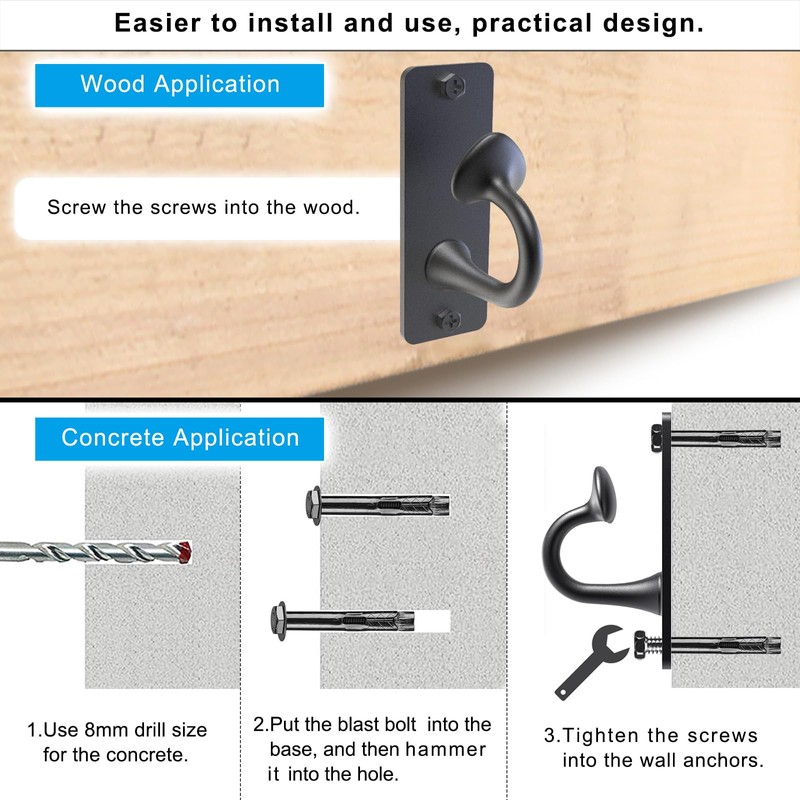 Easier to install and use, practical design.

Wood Application

Screw the screws into the wood.

Concrete Application

1.Use 8mm drill size for the concrete.

2.Put the blast bolt into the base, and then hammer it into the hole.

3.Tighten the screws into the wall anchors.