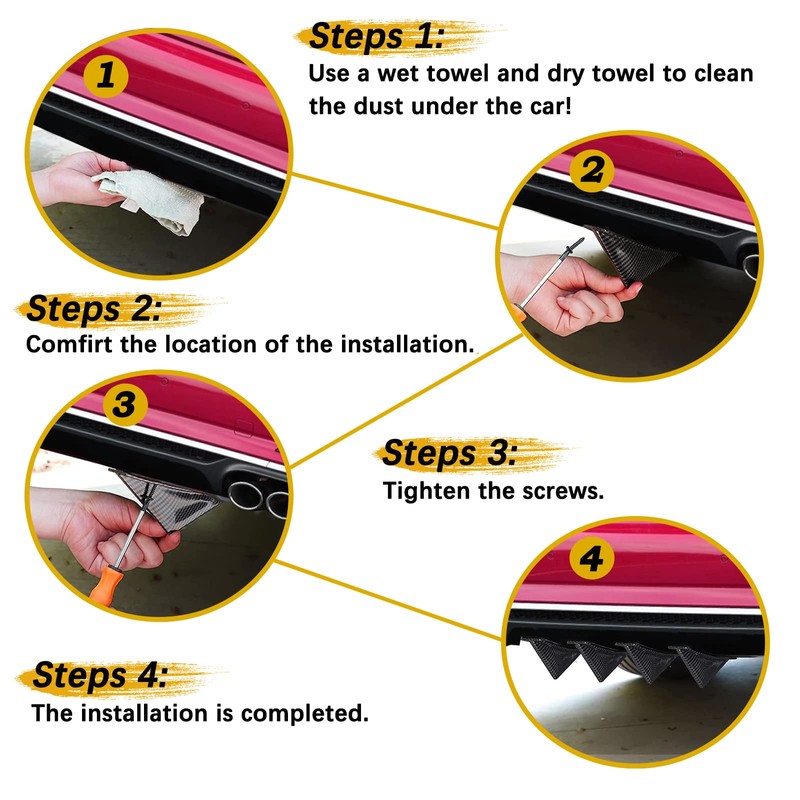 1

Steps 1:
Use a wet towel and dry towel to clean the dust under the car!

2

Steps 2:
Comfirt the location of the installation.

3

Steps 3:
Tighten the screws.

4

Steps 4:
The installation is completed.