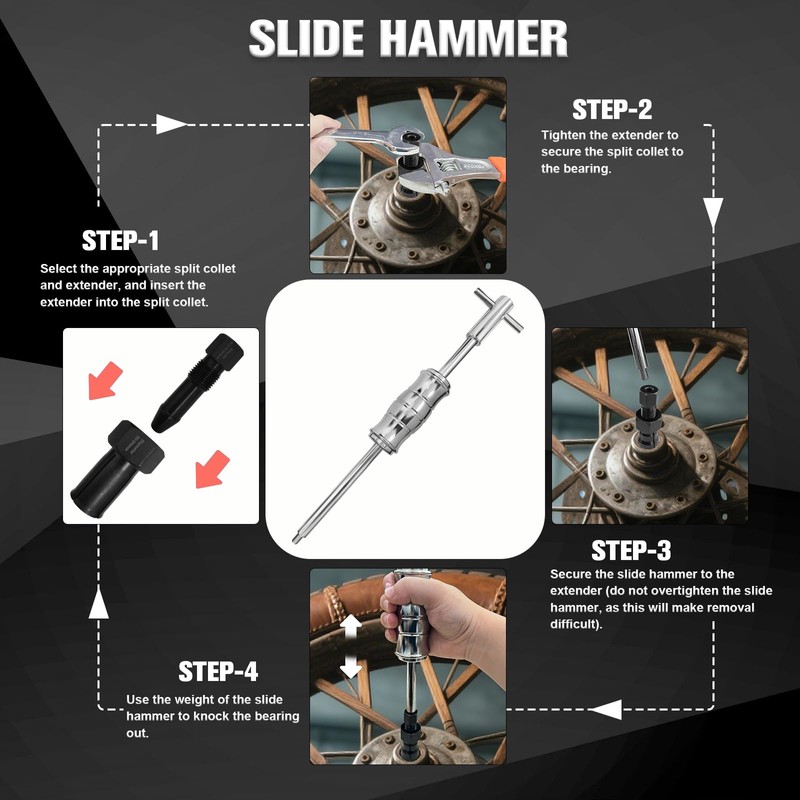 SLIDE HAMMER

STEP-1
Select the appropriate split collet and extender, and insert the extender into the split collet.

STEP-2
Tighten the extender to secure the split collet to the bearing.

STEP-3
Secure the slide hammer to the extender (do not overtighten the slide hammer, as this will make removal difficult).

STEP-4
Use the weight of the slide hammer to knock the bearing out.