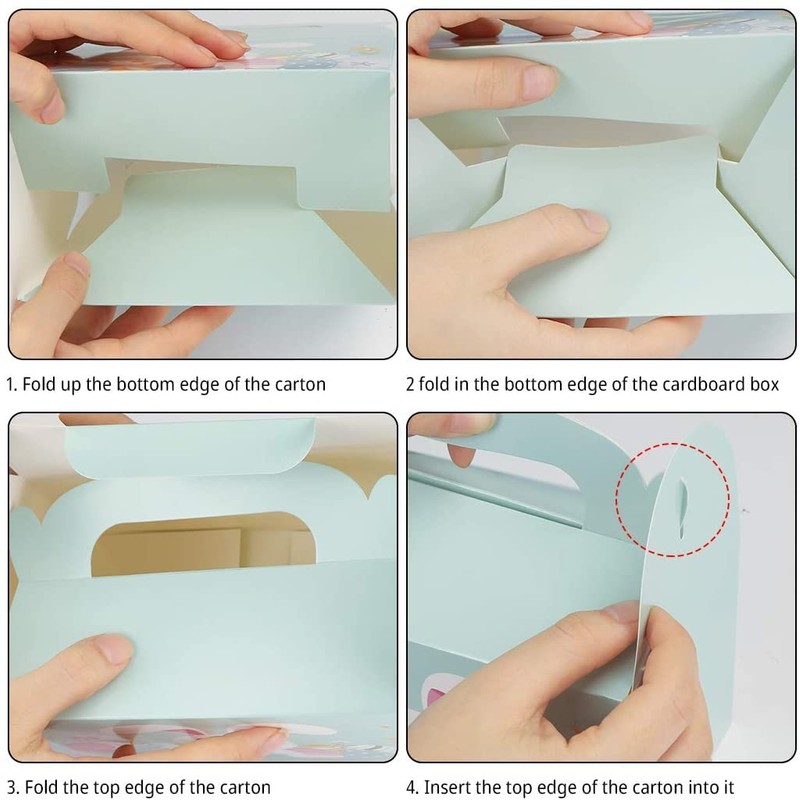 1. Fold up the bottom edge of the carton

2 fold in the bottom edge of the cardboard box

3. Fold the top edge of the carton

4. Insert the top edge of the carton into it