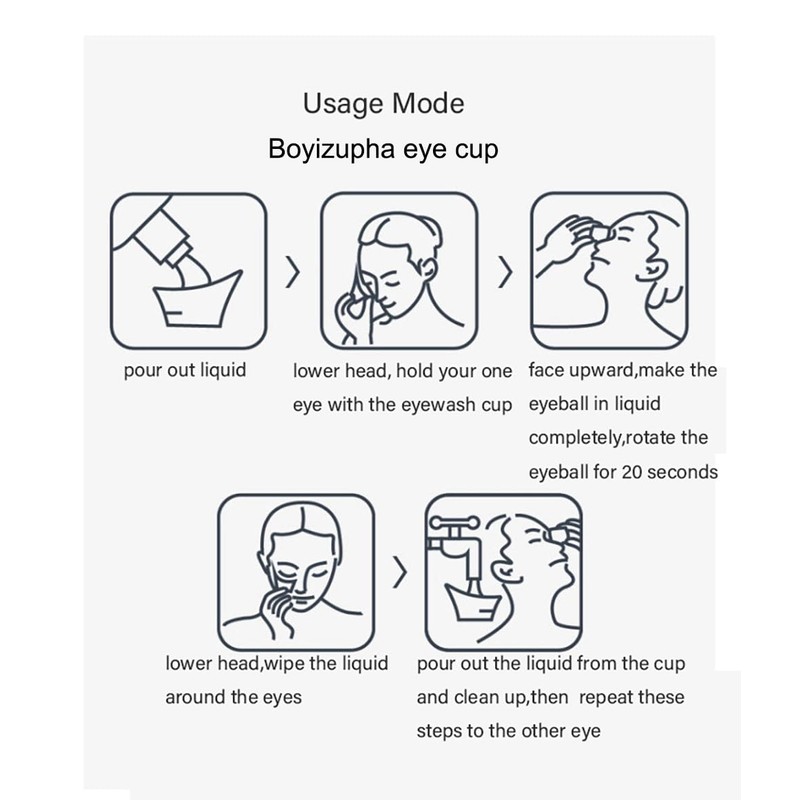 Usage Mode
Boyizupha eye cup

pour out liquid

lower head, hold your one eye with the eyewash cup

face upward,make the eyeball in liquid completely,rotate the eyeball for 20 seconds

lower head,wipe the liquid around the eyes

pour out the liquid from the cup and clean up,then repeat these steps to the other eye