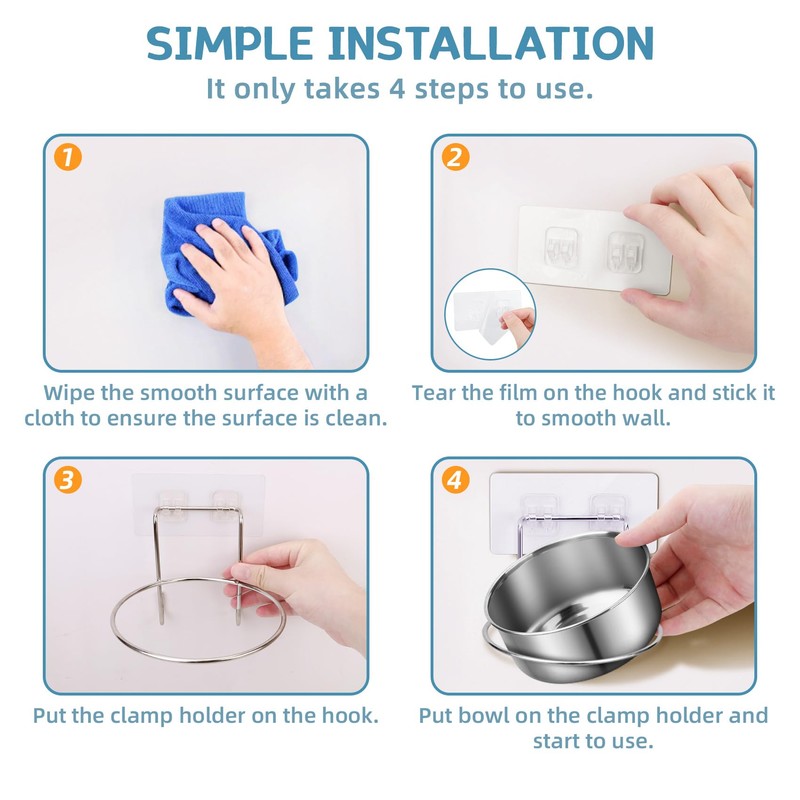 SIMPLE INSTALLATION
It only takes 4 steps to use.

1

Wipe the smooth surface with a cloth to ensure the surface is clean.

2

Tear the film on the hook and stick it to smooth wall.

3

Put the clamp holder on the hook.

4

Put bowl on the clamp holder and start to use.