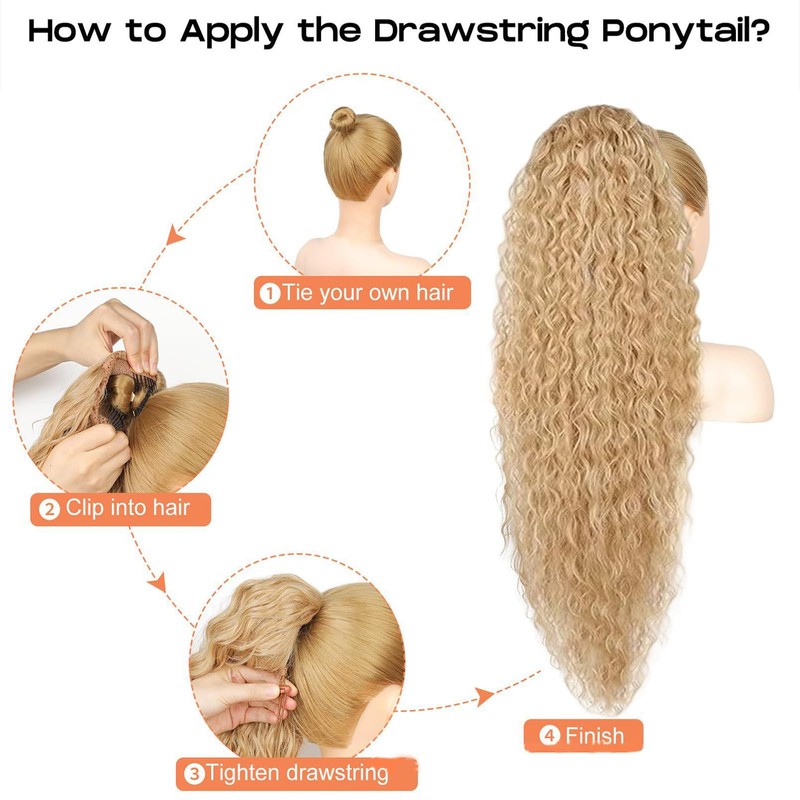 How to Apply the Drawstring Ponytail?

1 Tie your own hair

2 Clip into hair

3 Tighten drawstring

4 Finish