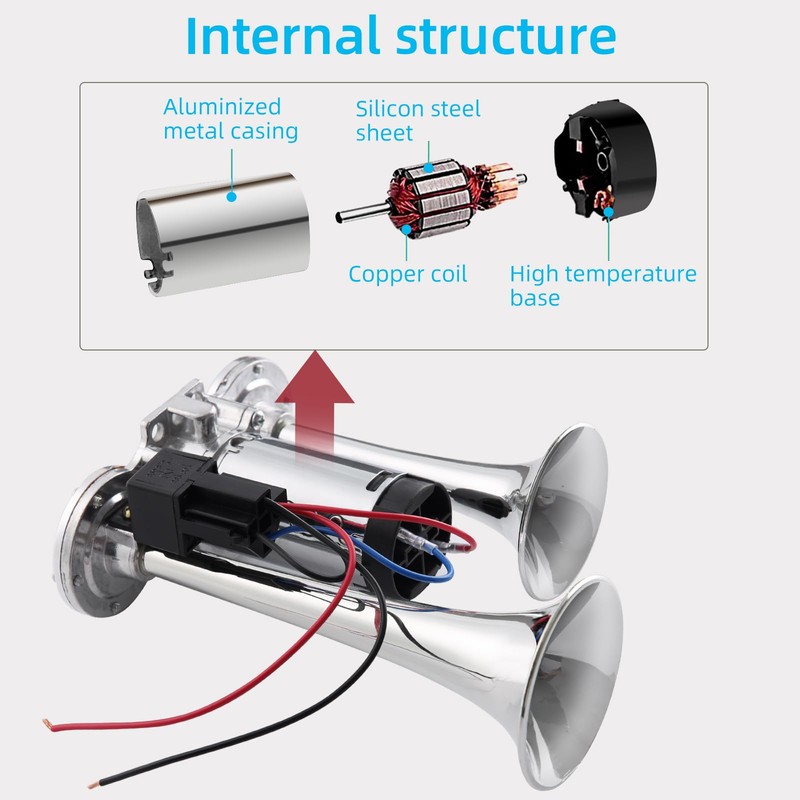 Internal structure

Aluminized metal casing

Silicon steel sheet

Copper coil

High temperature base