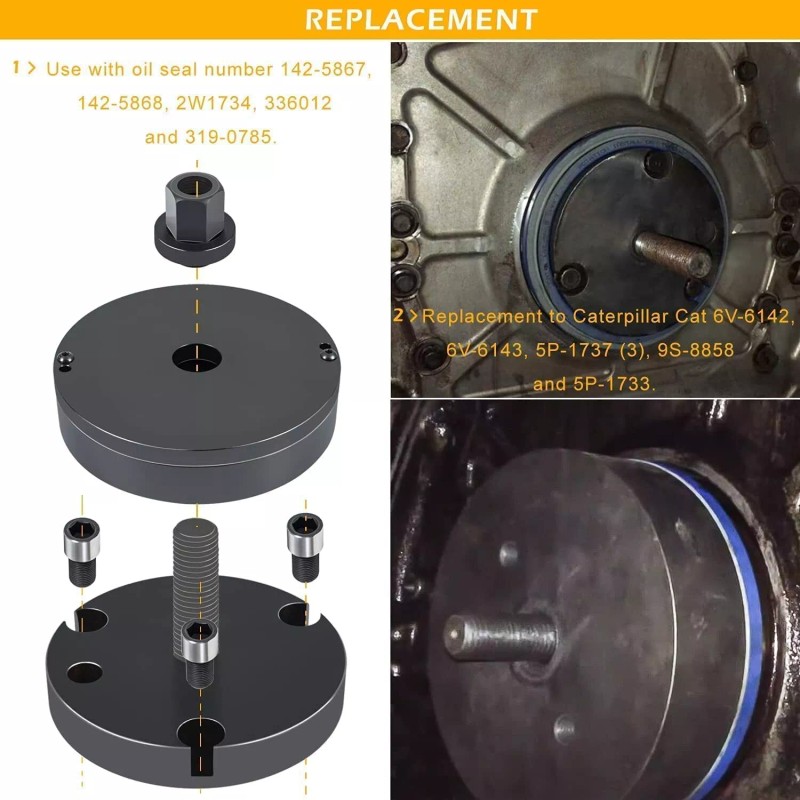 REPLACEMENT

1 > Use with oil seal number 142-5867, 142-5868, 2W1734, 336012 and 319-0785.

2 > Replacement to Caterpillar Cat 6V-6142, 6V-6143, 5P-1737 (3), 9S-8858 and 5P-1733.