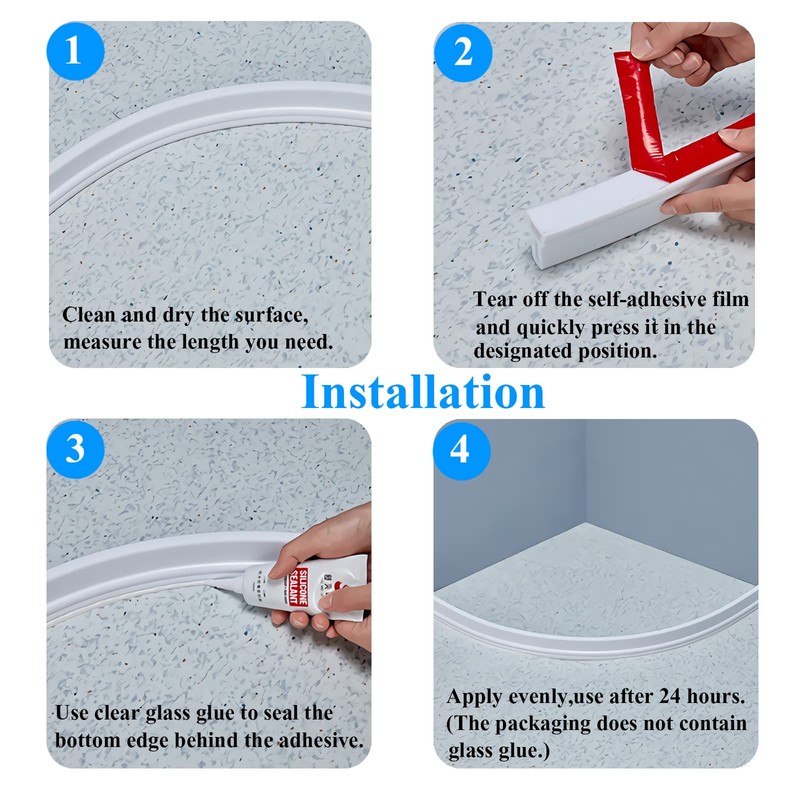 1

Clean and dry the surface, measure the length you need.

2

Tear off the self-adhesive film and quickly press it in the designated position.

Installation

3

SILICONE SEALANT

Use clear glass glue to seal the bottom edge behind the adhesive.

4

Apply evenly,use after 24 hours. (The packaging does not contain glass glue.)